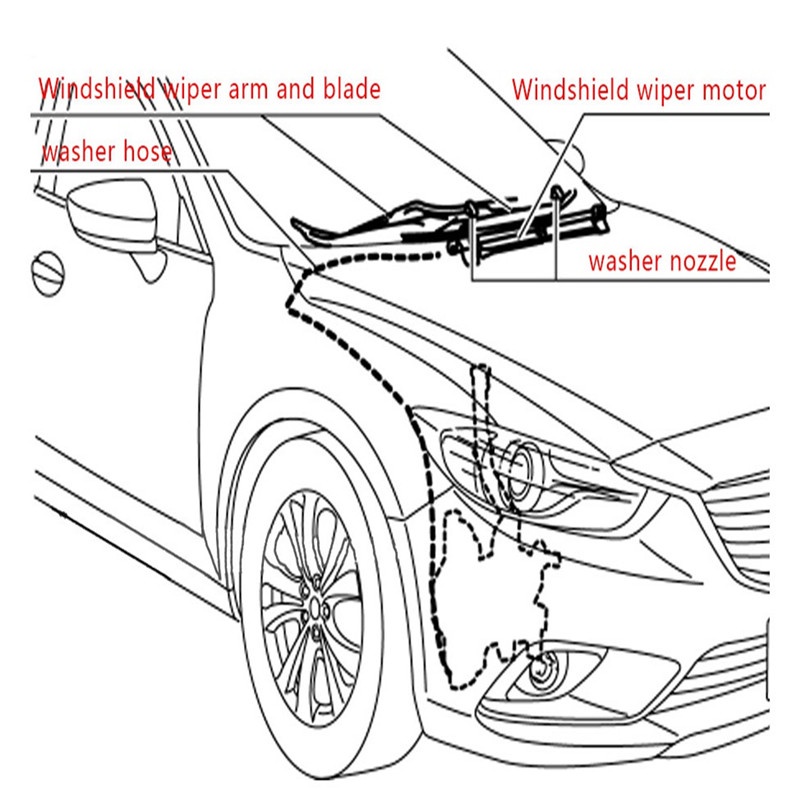 Windshield wiper arm and blade
Windshield wiper motor
washer hose
washer nozzle