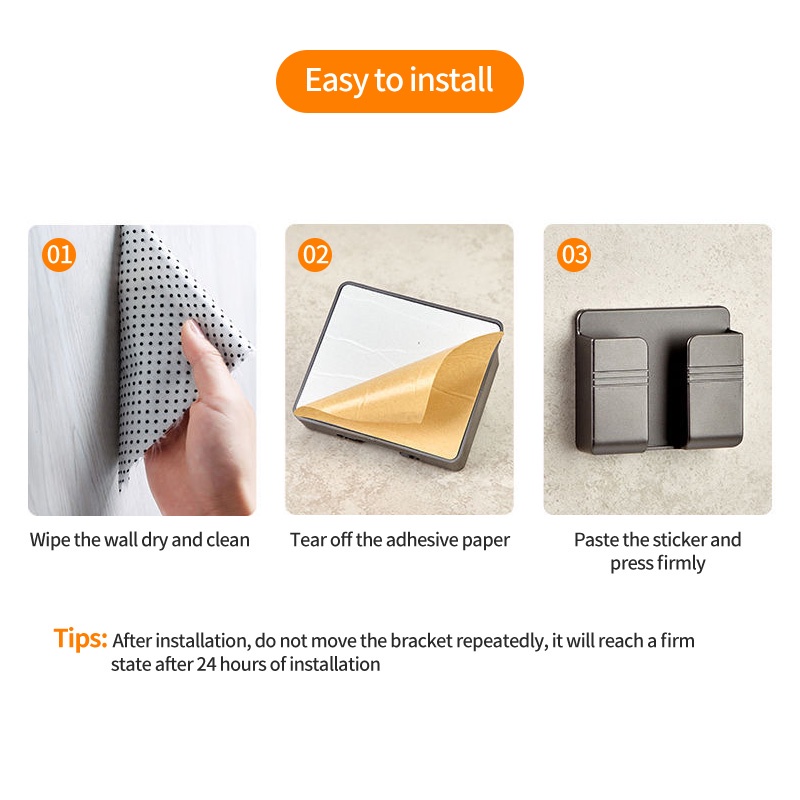 Easy to install

01

Wipe the wall dry and clean

02

Tear off the adhesive paper

03

Paste the sticker and press firmly

Tips: After installation, do not move the bracket repeatedly, it will reach a firm state after 24 hours of installation