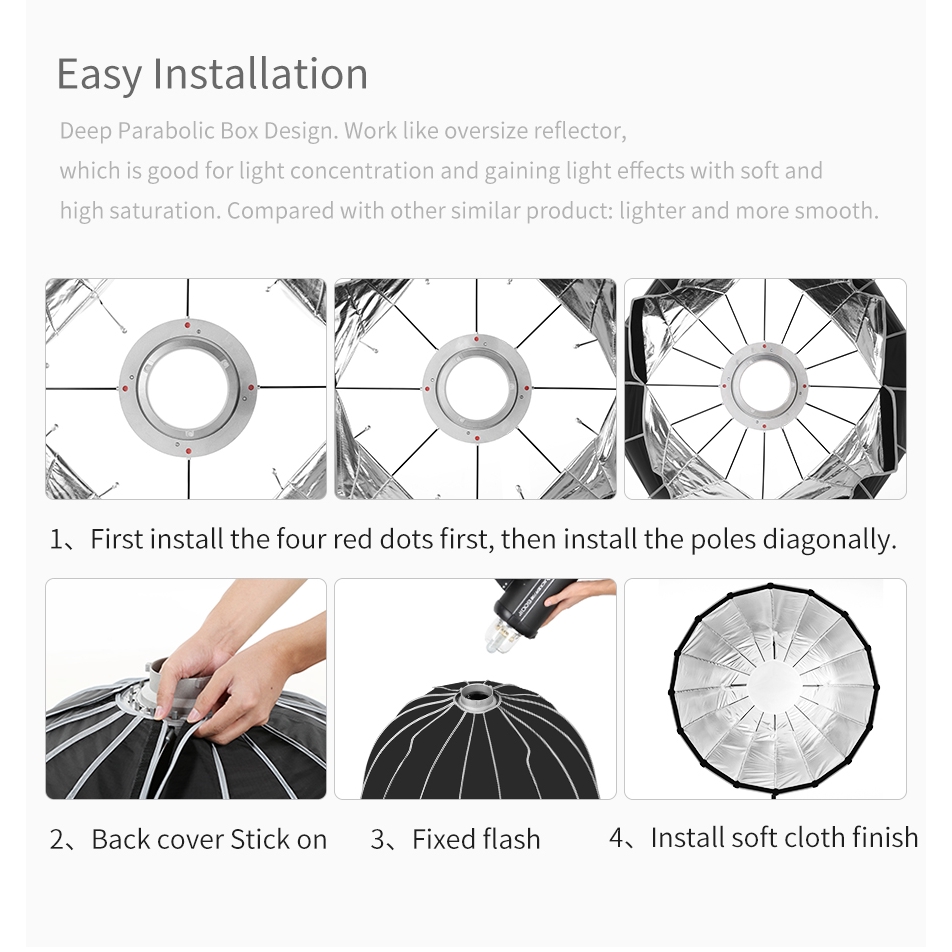 Easy Installation

Deep Parabolic Box Design. Work like oversize reflector, which is good for light concentration and gaining light effects with soft and high saturation. Compared with other similar product: lighter and more smooth.

1、First install the four red dots first, then install the poles diagonally.

2、Back cover Stick on

3、Fixed flash

4、Install soft cloth finish