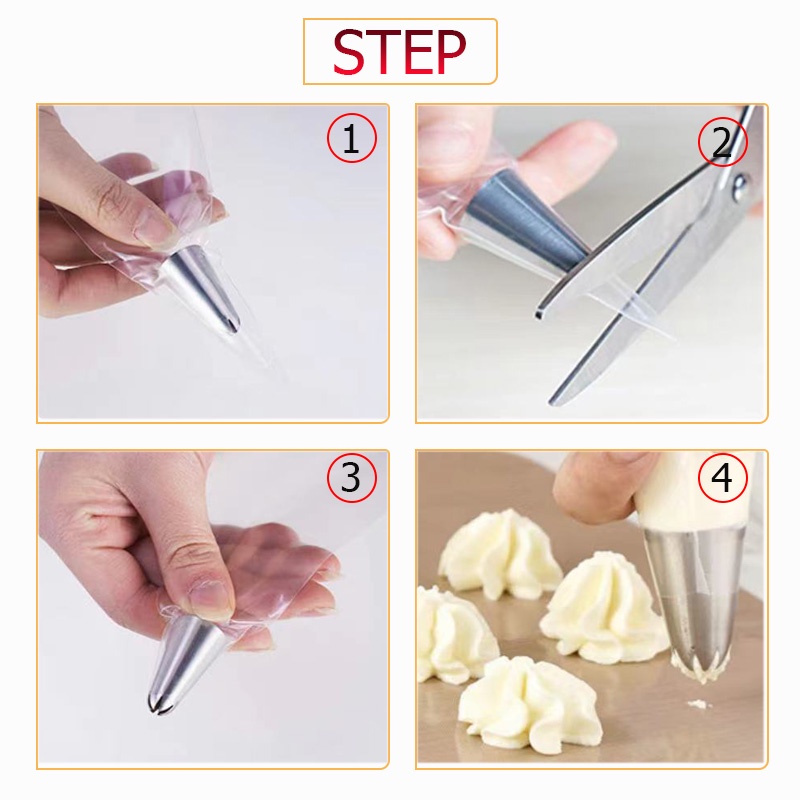 STEP

1

2

3

4