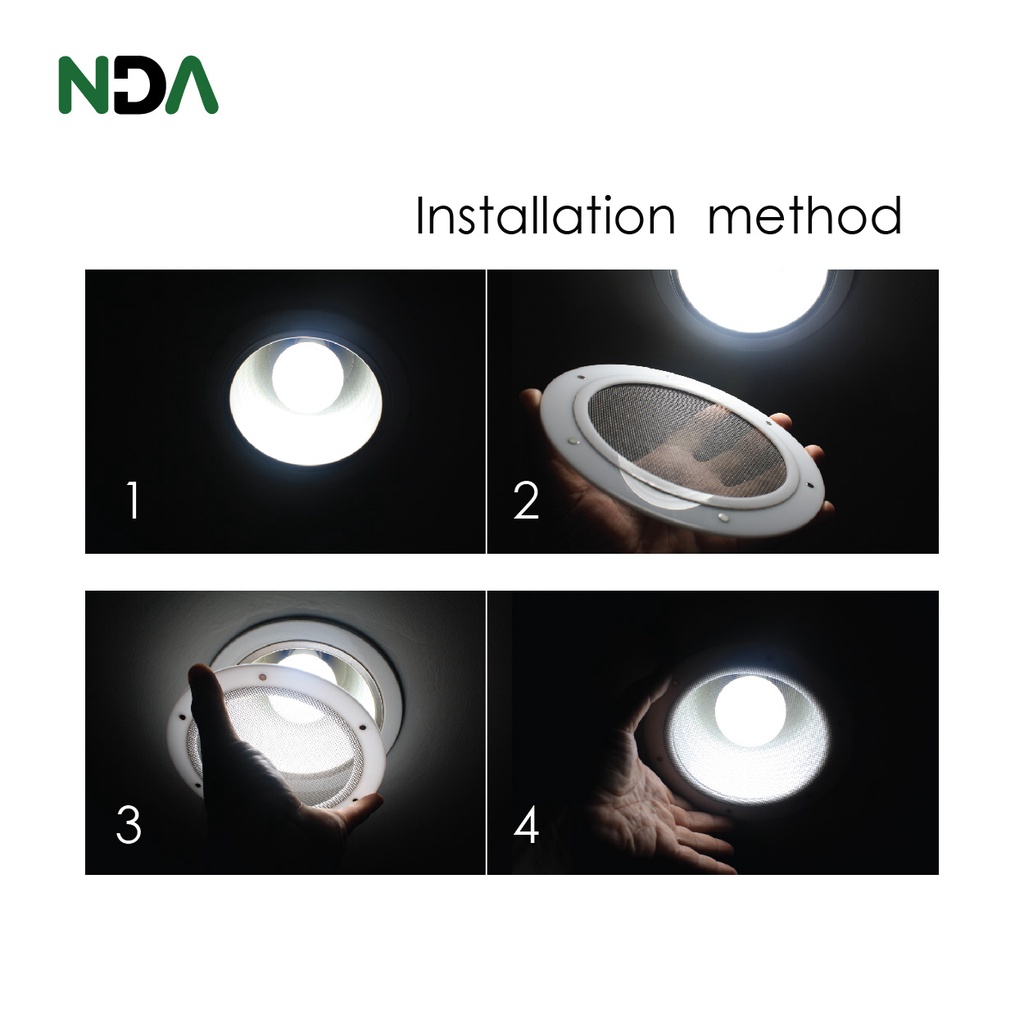 NDA

Installation method

1

2

3

4