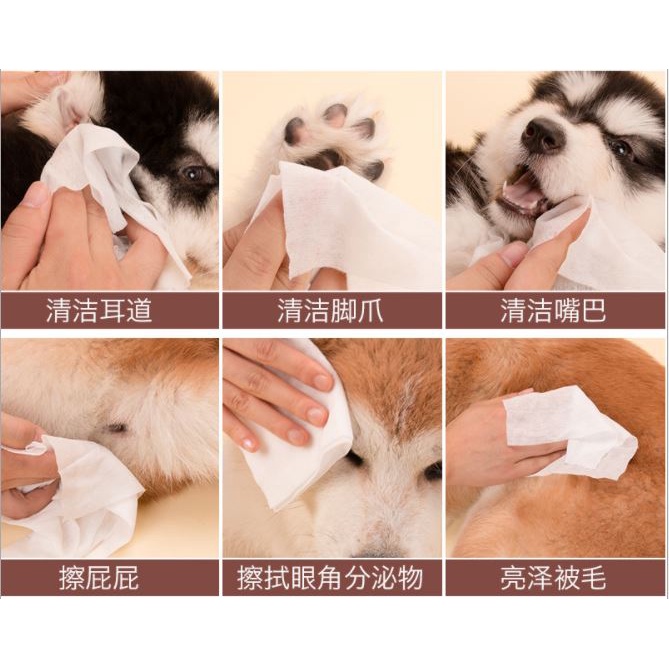 清洁耳道

清洁脚爪

清洁嘴巴

擦屁屁

擦拭眼角分泌物

亮泽被毛