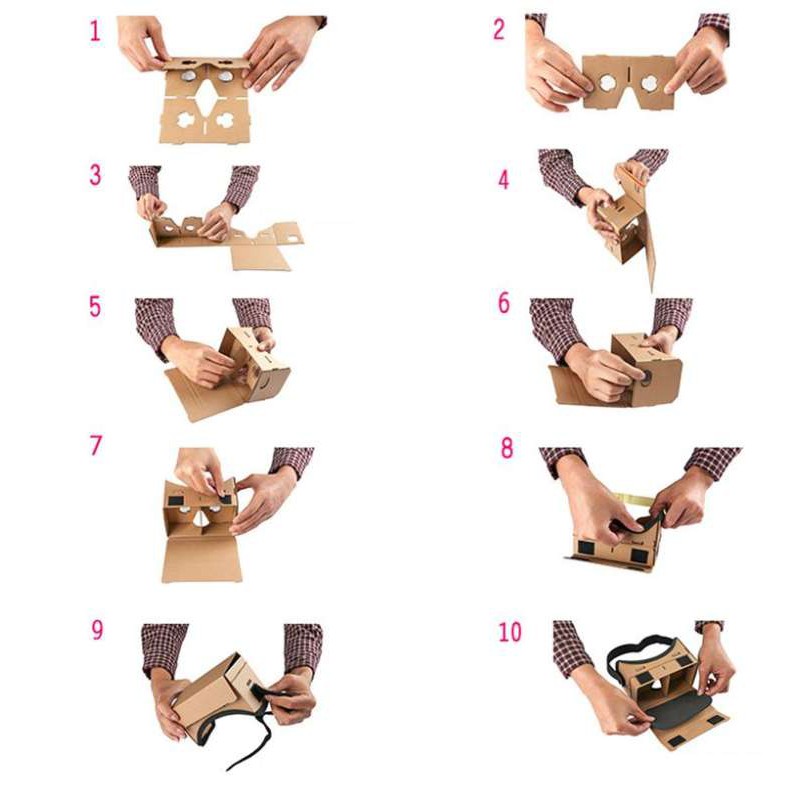 1

2

3

4

5

6

7

8

9

10