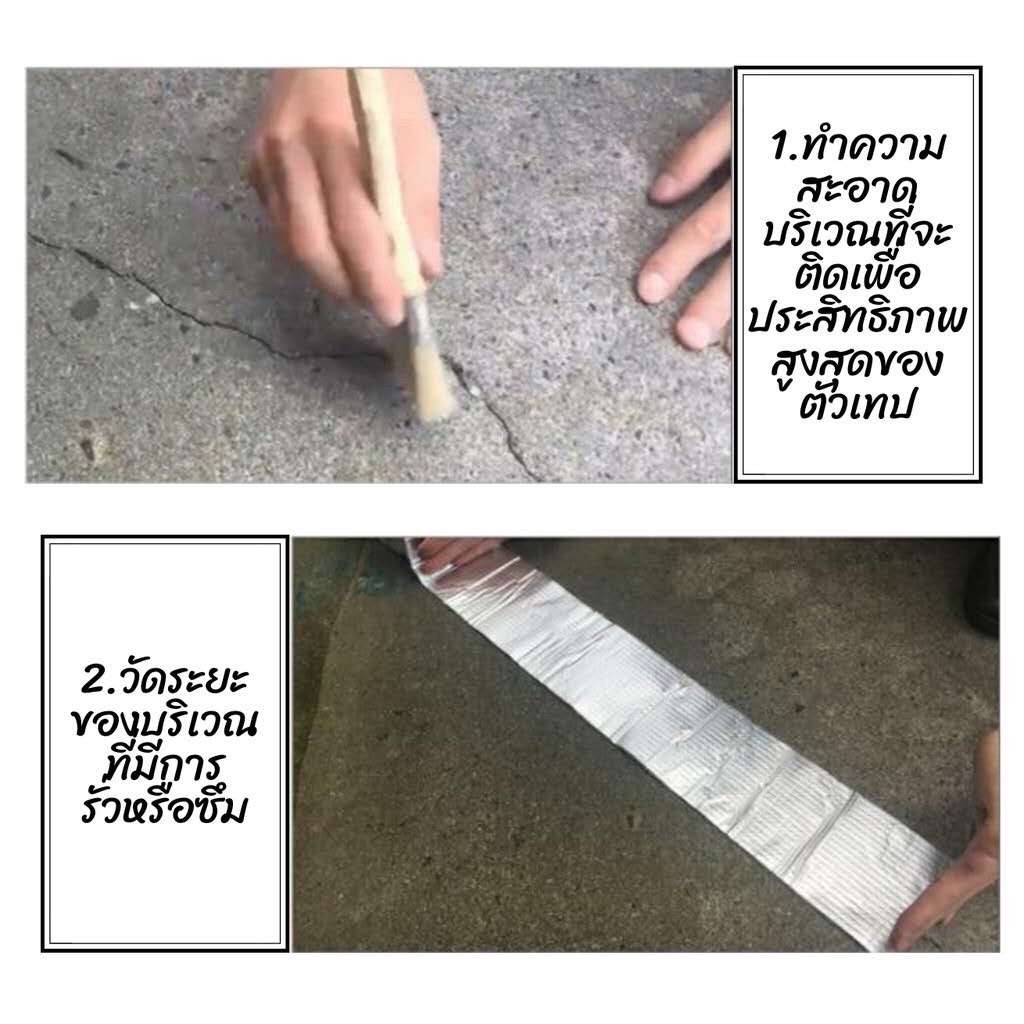 1.ทำความสะอาดบริเวณที่จะติดเพื่อประสิทธิภาพสูงสุดของตัวเทป

2.วัดระยะของบริเวณที่มีการรั่วหรือซึม