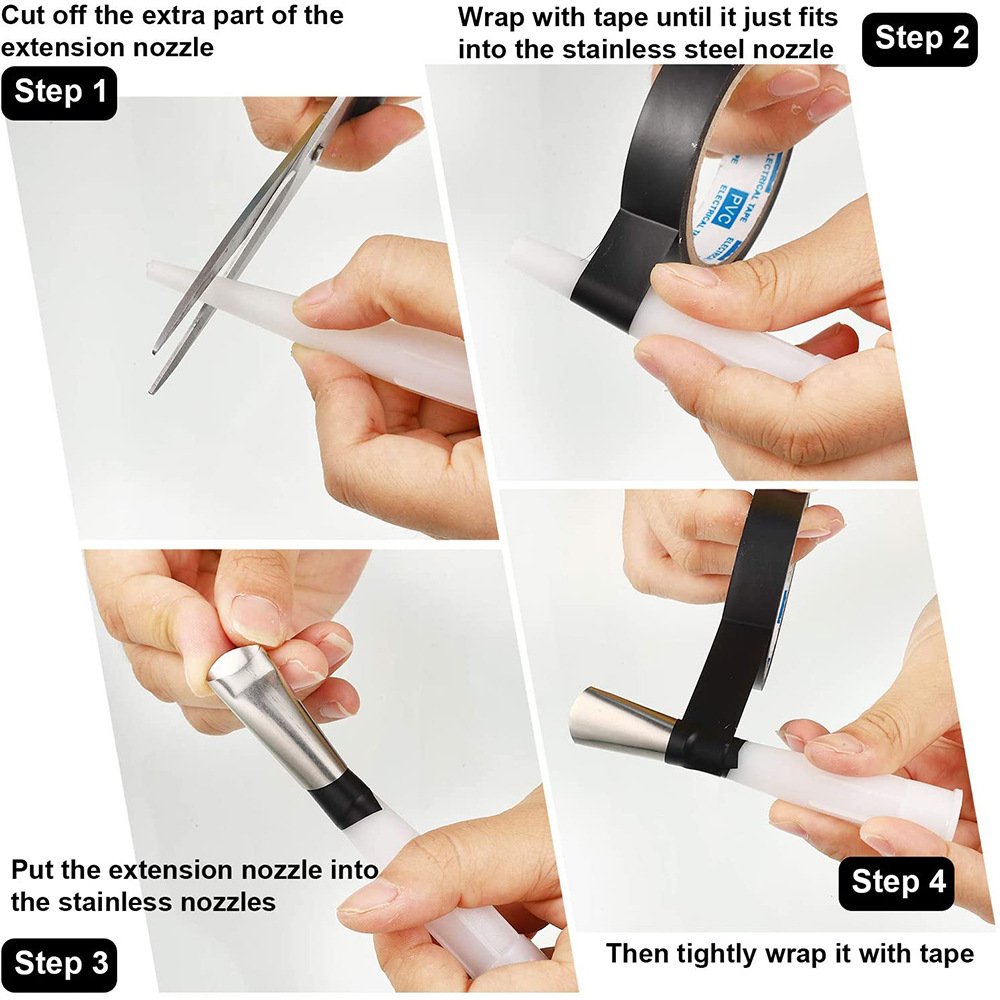 Cut off the extra part of the extension nozzle

Step 1

Wrap with tape until it just fits into the stainless steel nozzle

Step 2

PVC ELECTRICAL TAPE

Put the extension nozzle into the stainless nozzles

Step 3

Step 4

Then tightly wrap it with tape