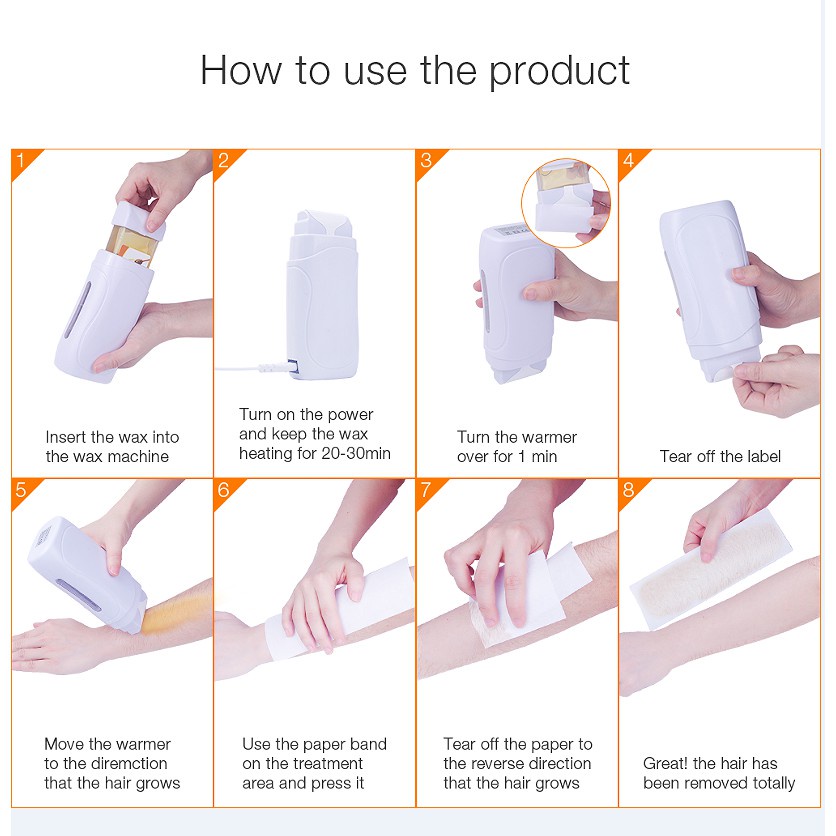 How to use the product

1

Insert the wax into the wax machine

2

Turn on the power and keep the wax heating for 20-30min

3

Turn the warmer over for 1 min

4

Tear off the label

5

Move the warmer to the diremction that the hair grows

6

Use the paper band on the treatment area and press it

7

Tear off the paper to the reverse direction that the hair grows

8

Great! the hair has been removed totally