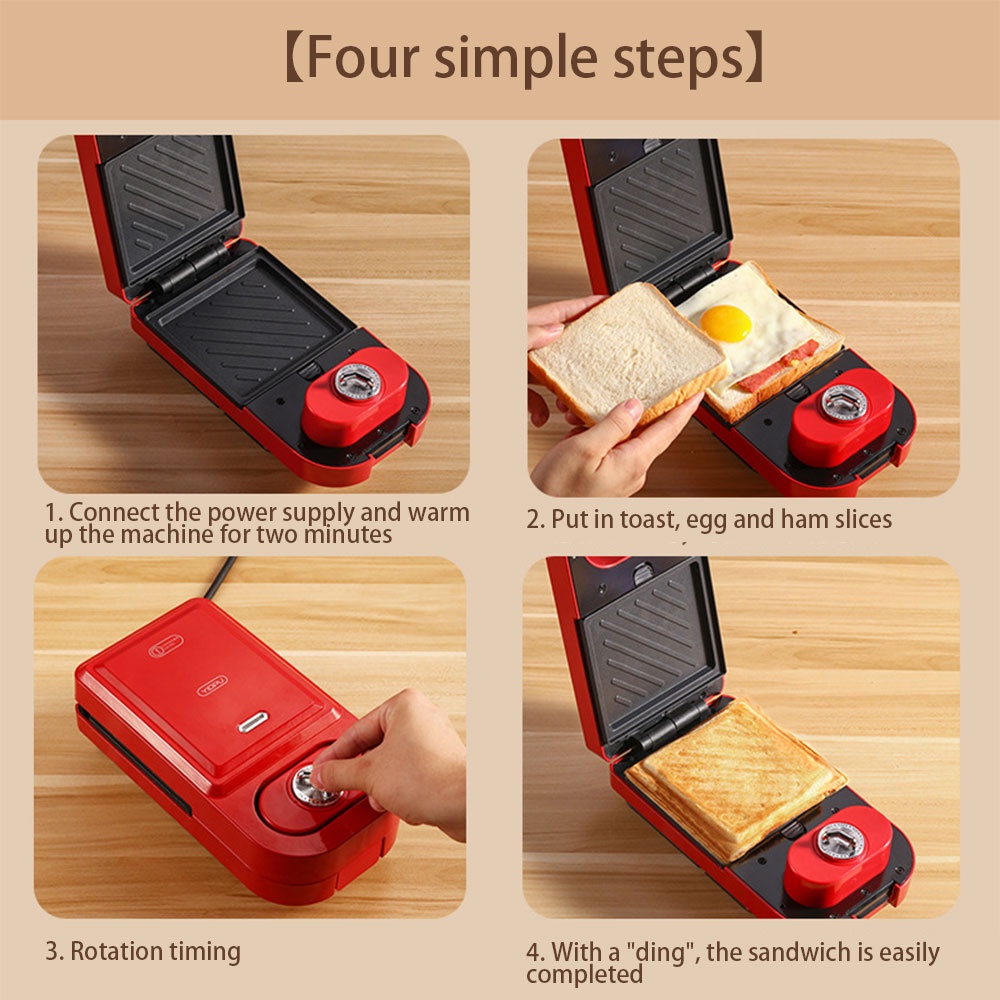 【Four simple steps】

1. Connect the power supply and warm up the machine for two minutes

2. Put in toast, egg and ham slices

3. Rotation timing

4. With a "ding", the sandwich is easily completed