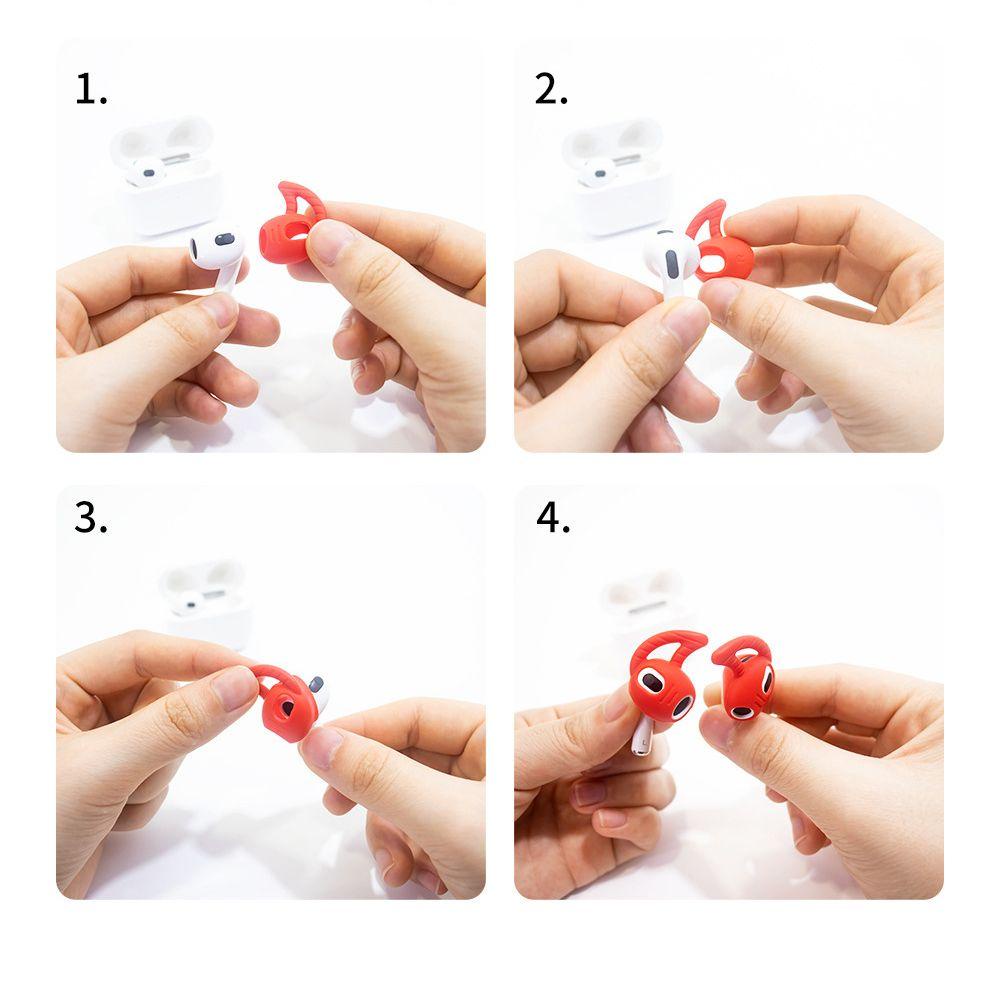 1.

2.

3.

4.