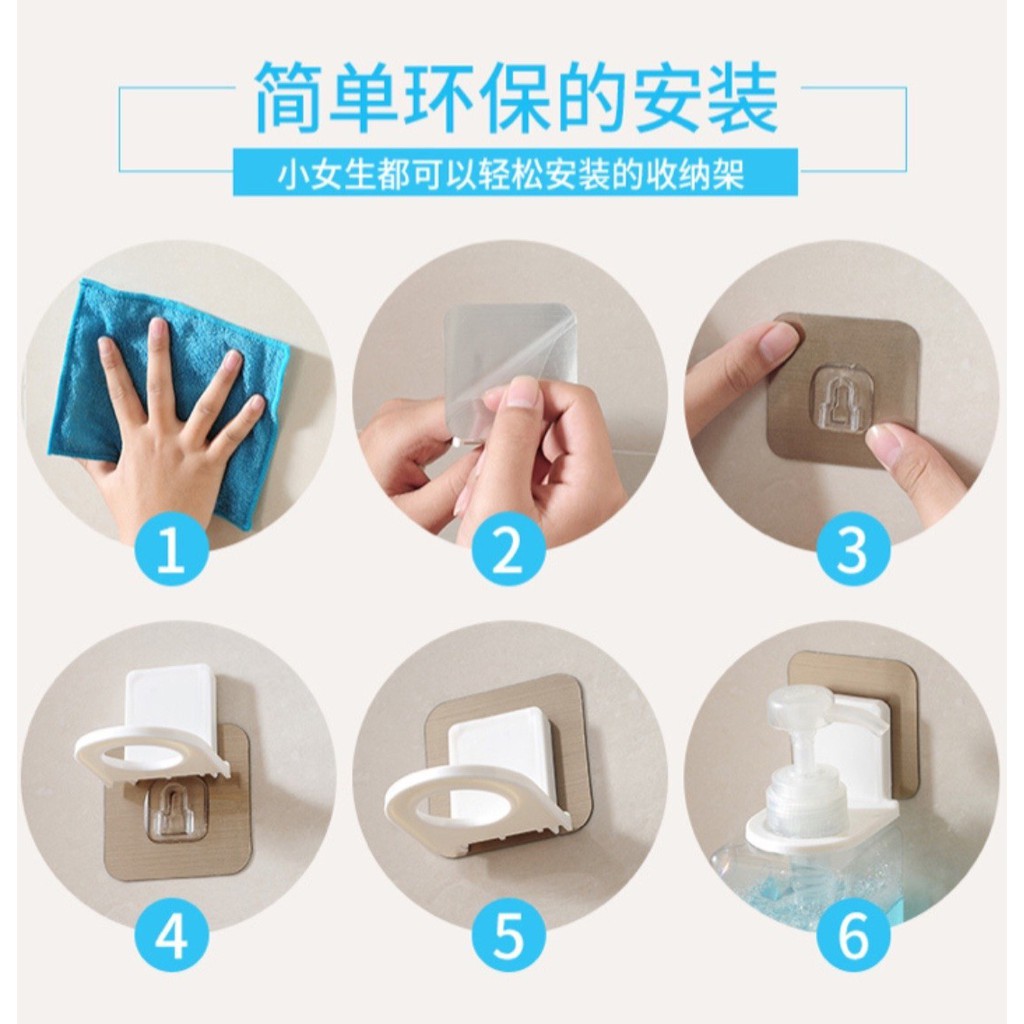 简单环保的安装

小女生都可以轻松安装的收纳架

1

2

3

4

5

6