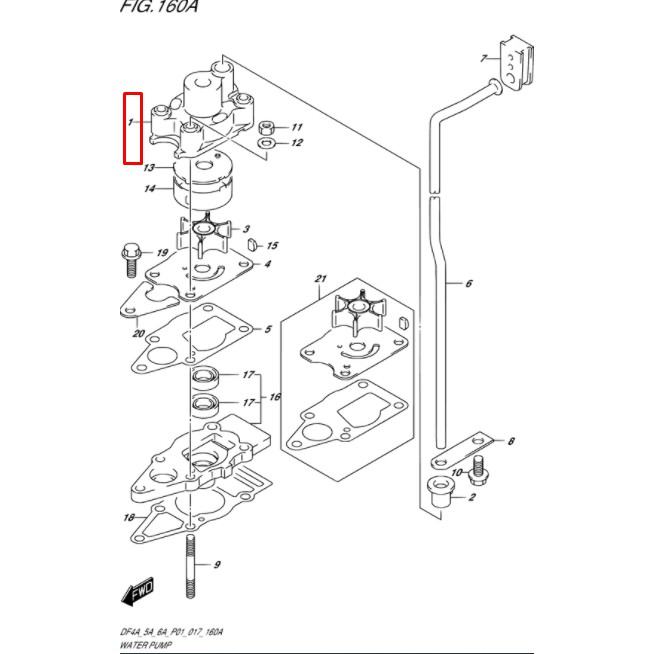 FIG.160A

7
1
11
12
13
14
3
15
19
4
21
6
20
5
17
17
16
8
10
2
18
9
FWD

DF4A_5A_6A_P01_017_160A
WATER PUMP