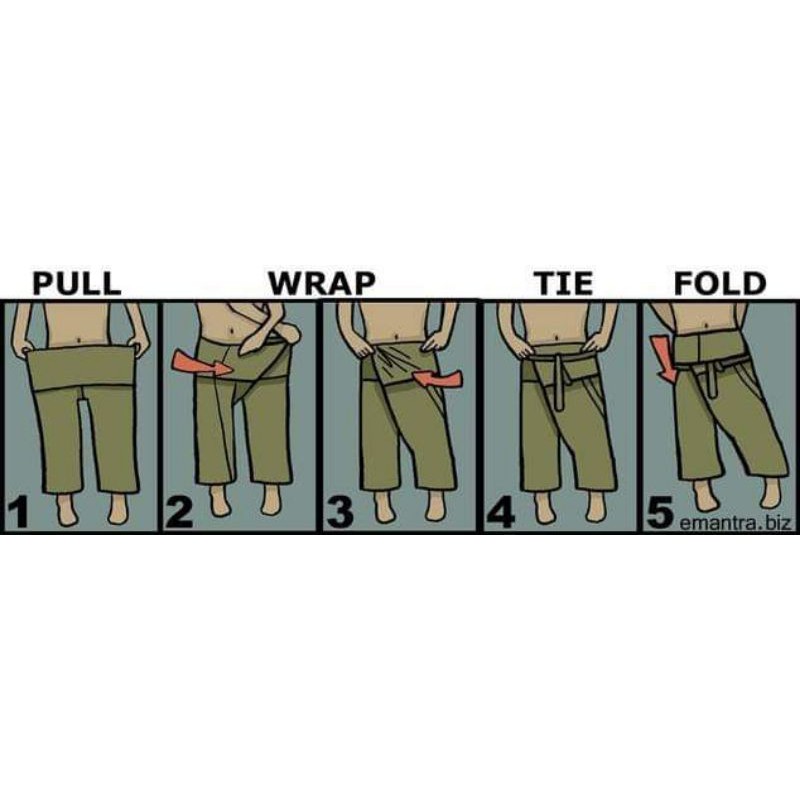 PULL WRAP TIE FOLD

1 2 3 4 5 emantra.biz