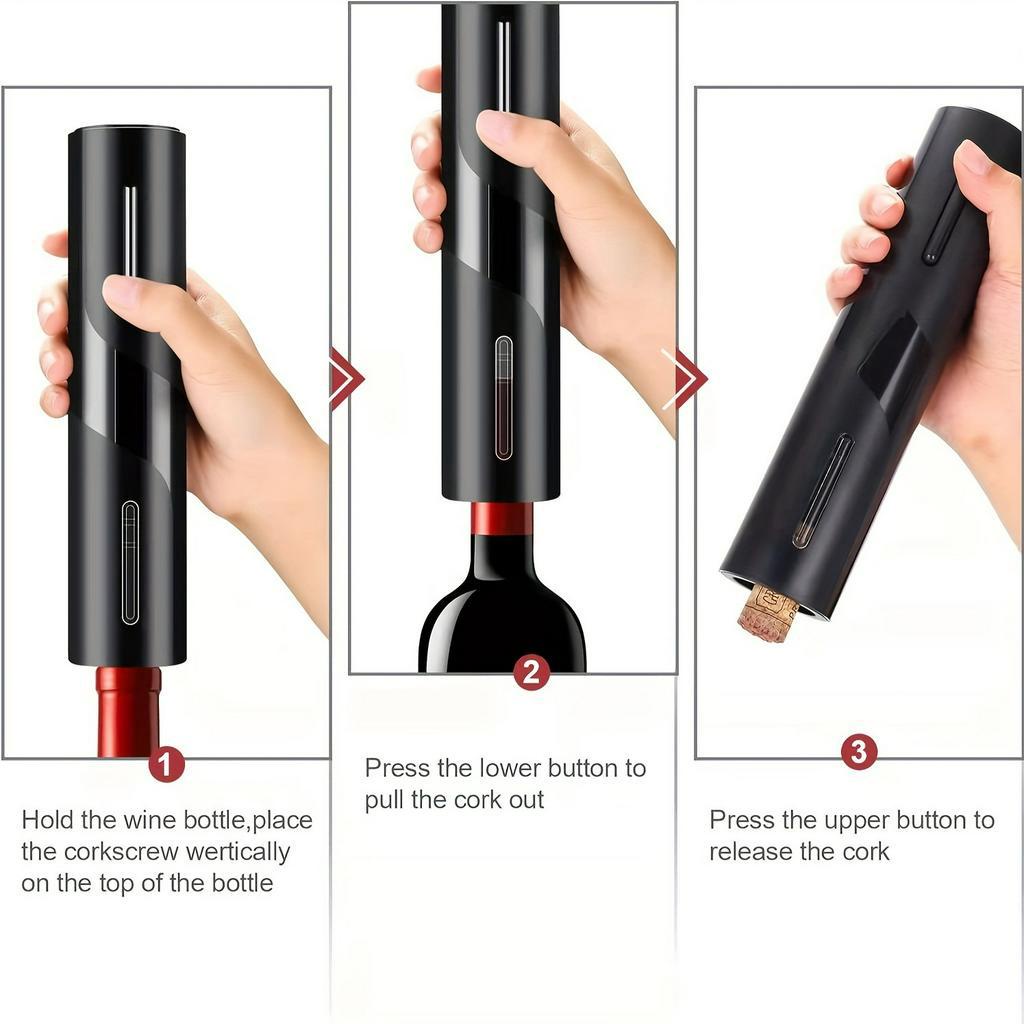 1

Hold the wine bottle,place the corkscrew wertically on the top of the bottle

2

Press the lower button to pull the cork out

3

Press the upper button to release the cork