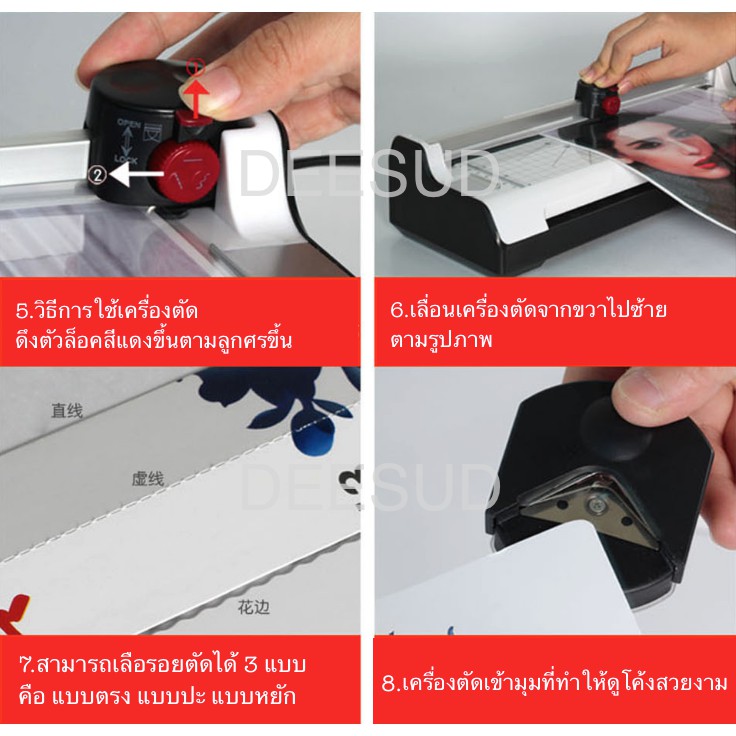 ①
OPEN
LOCK
②

DEESUD

5.วิธีการใช้เครื่องตัด ดึงตัวล็อคสีแดงขึ้นตามลูกศรขึ้น

6.เลื่อนเครื่องตัดจากขวาไปซ้าย ตามรูปภาพ

直线

虚线

花边

DEESUD

7.สามารถเลือรอยตัดได้ 3 แบบ คือ แบบตรง แบบปะ แบบหยัก

8.เครื่องตัดเข้ามุมที่ทำให้ดูโค้งสวยงาม