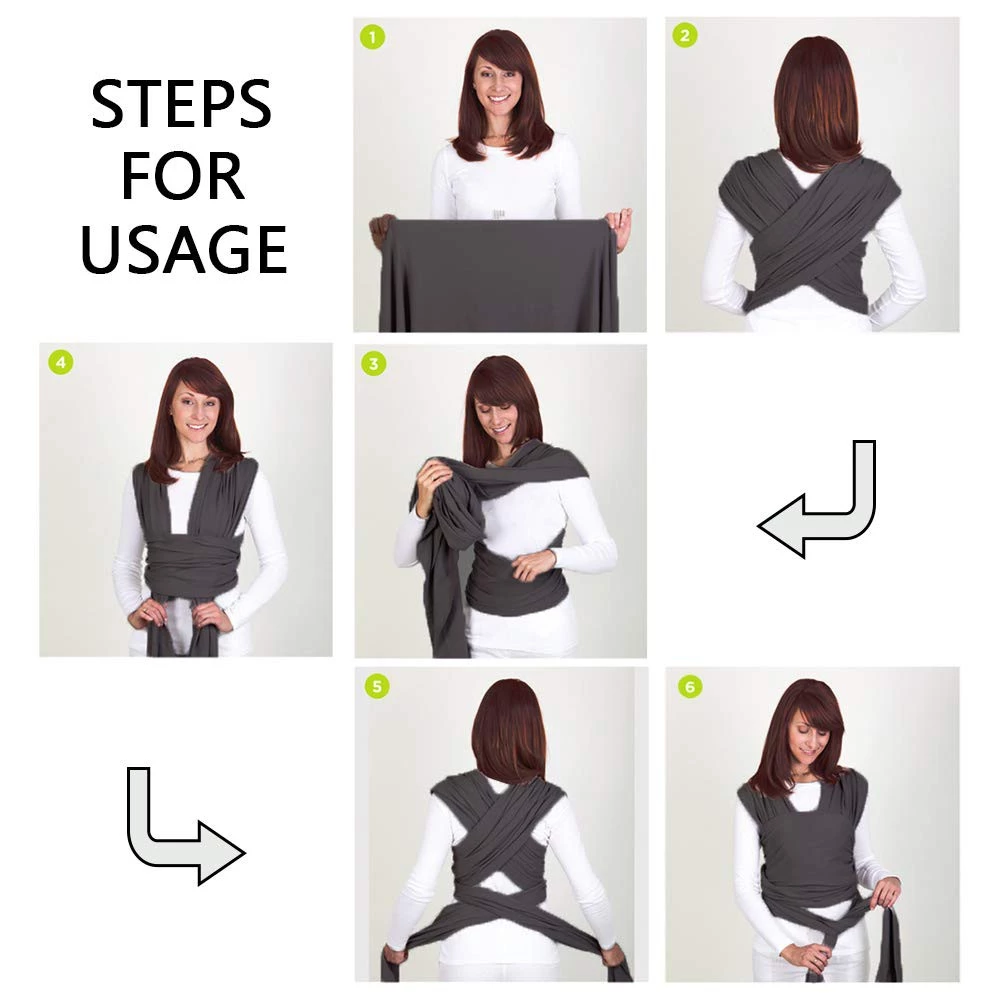 STEPS
FOR
USAGE

1

2

4

3

5

6