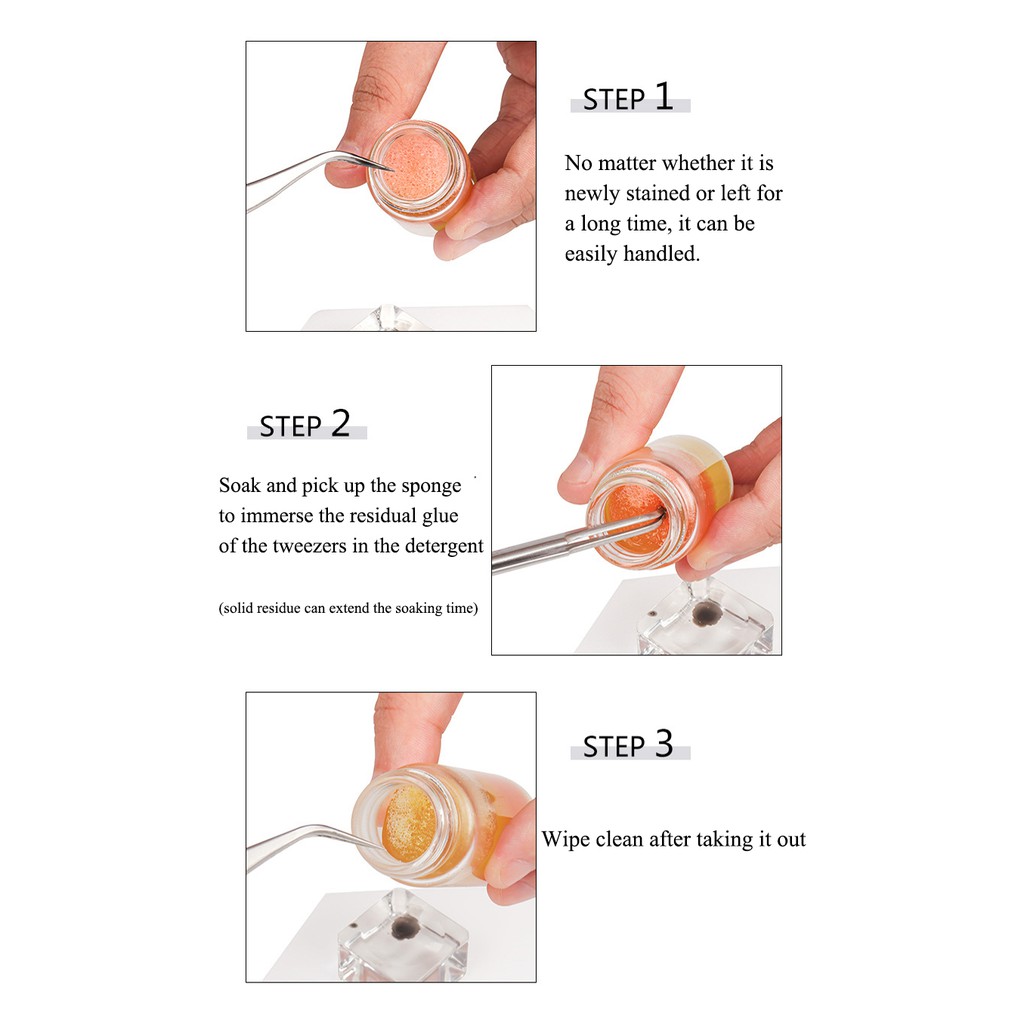 STEP 1

No matter whether it is newly stained or left for a long time, it can be easily handled.

STEP 2

Soak and pick up the sponge to immerse the residual glue of the tweezers in the detergent

(solid residue can extend the soaking time)

STEP 3

Wipe clean after taking it out