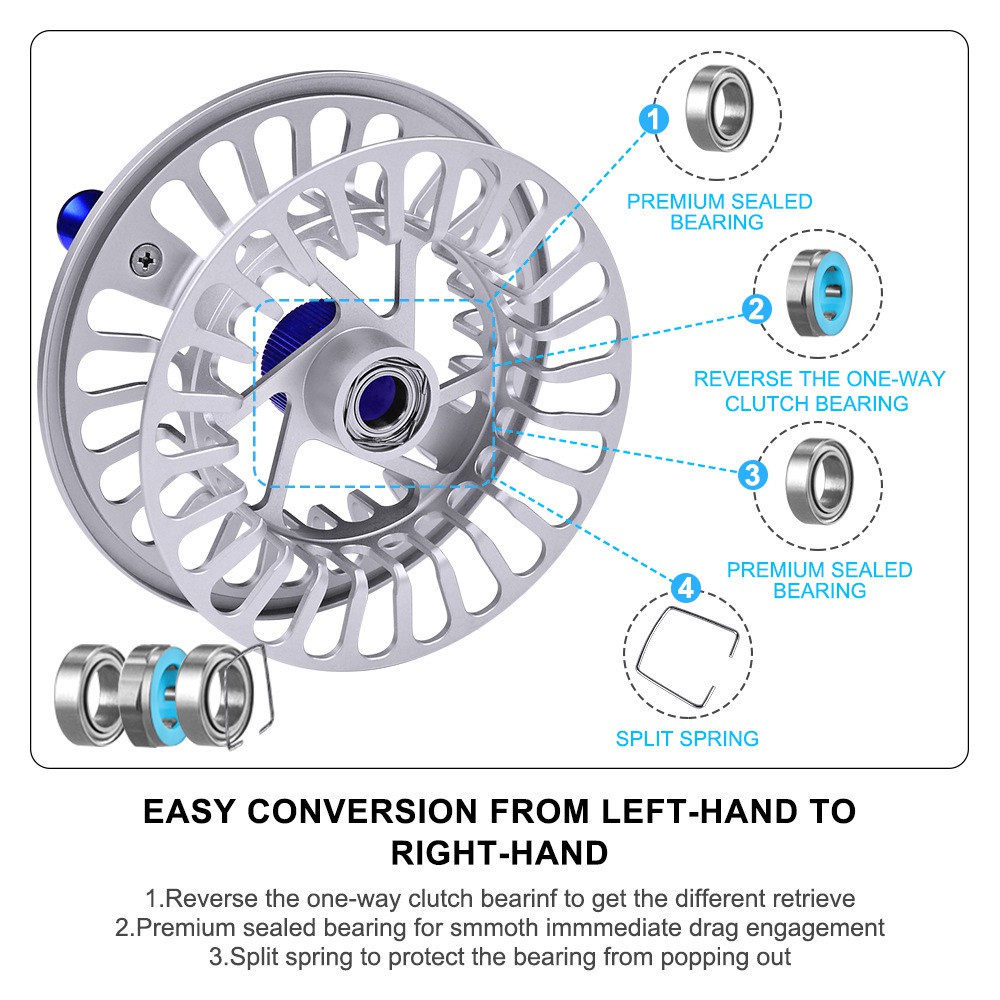 1
PREMIUM SEALED BEARING

2
REVERSE THE ONE-WAY CLUTCH BEARING

3
PREMIUM SEALED BEARING

4
SPLIT SPRING

EASY CONVERSION FROM LEFT-HAND TO RIGHT-HAND

1.Reverse the one-way clutch bearinf to get the different retrieve
2.Premium sealed bearing for smmoth immmediate drag engagement
3.Split spring to protect the bearing from popping out