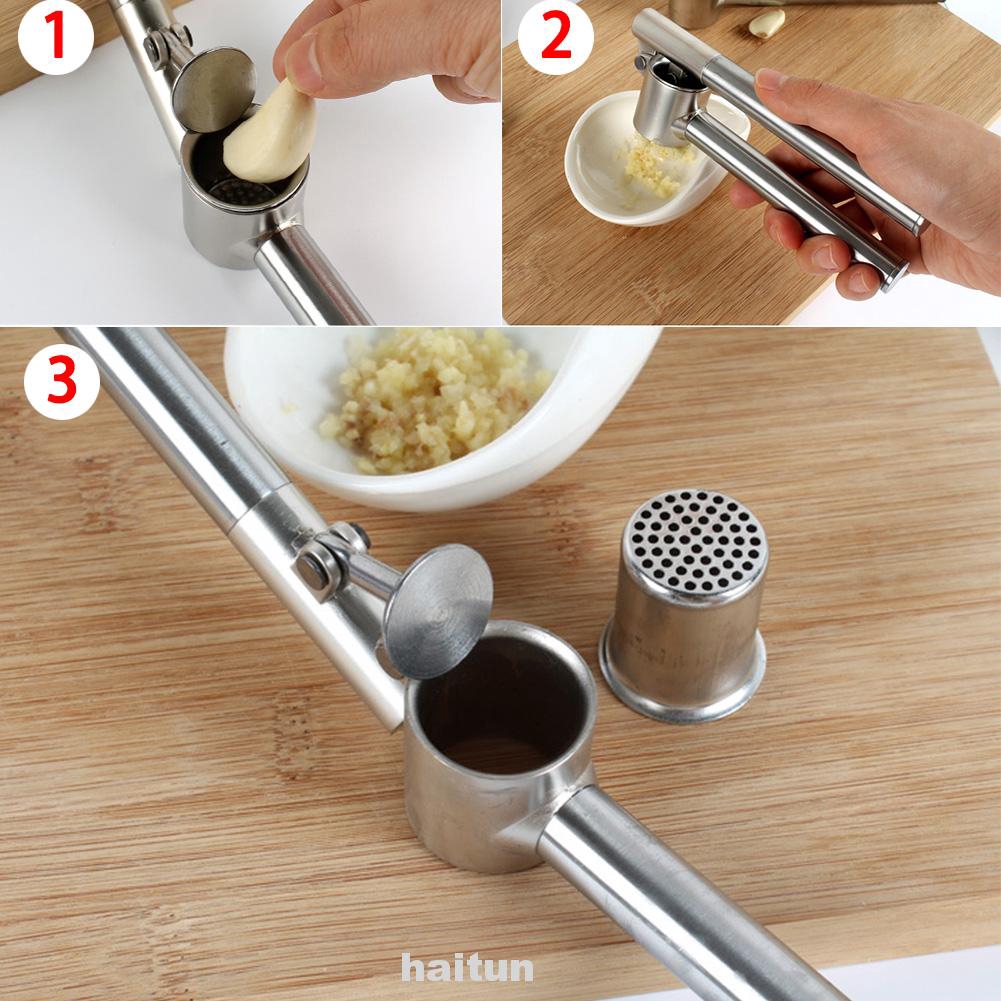 1

2

3

haitun