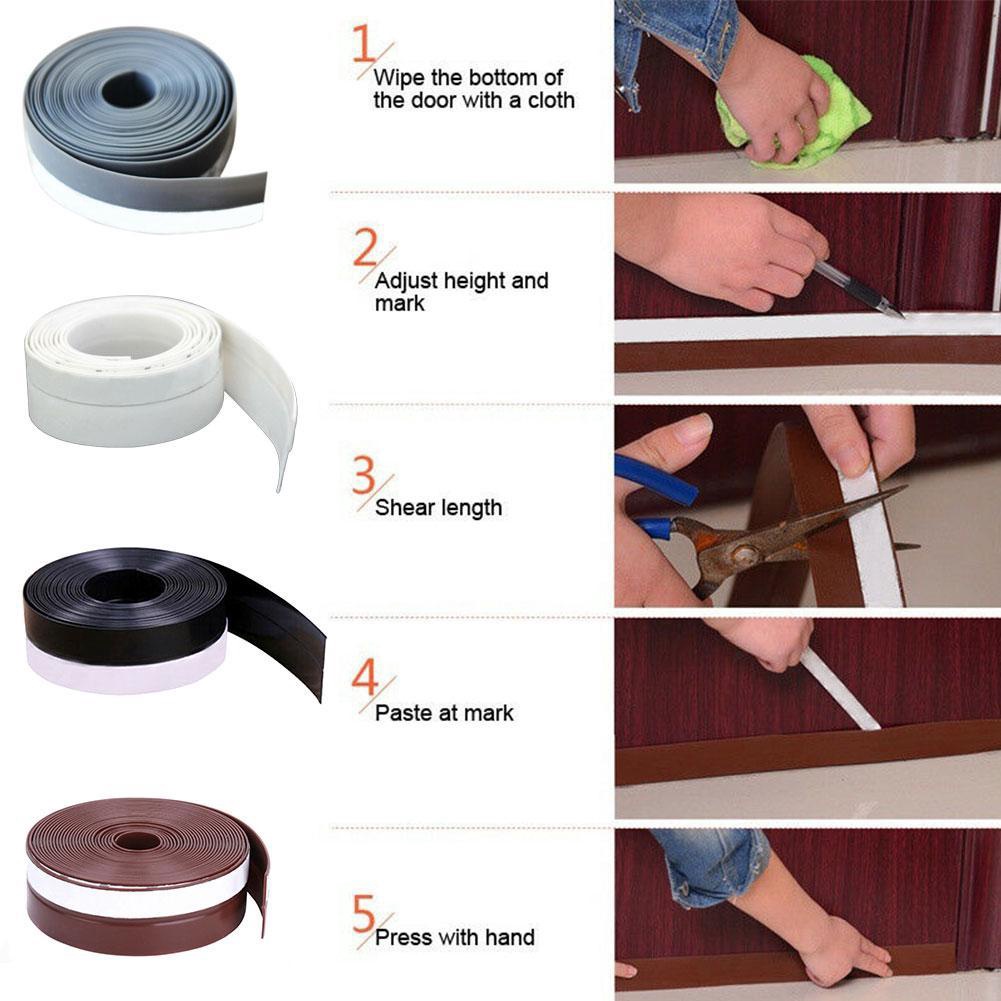 1
Wipe the bottom of the door with a cloth

2
Adjust height and mark

3
Shear length

4
Paste at mark

5
Press with hand