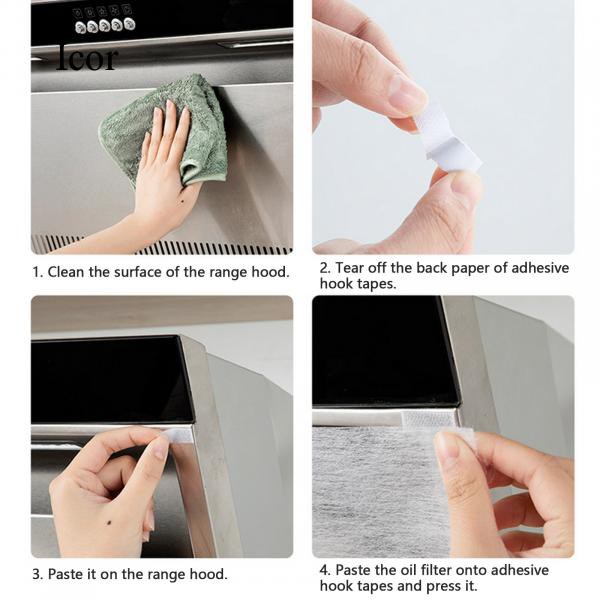 Icor

1. Clean the surface of the range hood.

2. Tear off the back paper of adhesive hook tapes.

3. Paste it on the range hood.

4. Paste the oil filter onto adhesive hook tapes and press it.