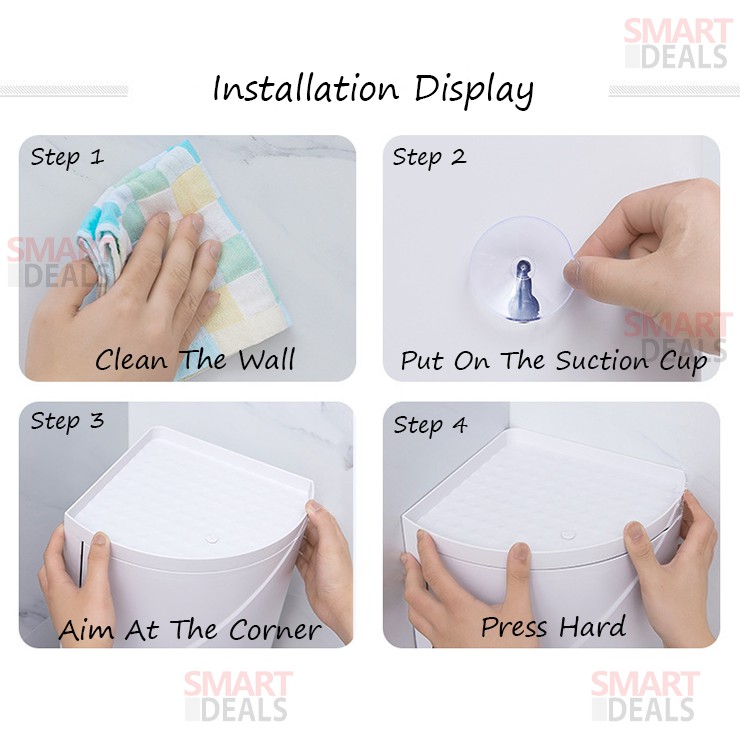 SMART DEALS

Installation Display

Step 1

SMART DEALS

Clean The Wall

Step 2

SMART DEALS

Put On The Suction Cup

Step 3

Aim At The Corner

Step 4

Press Hard

SMART DEALS

SMART DEALS