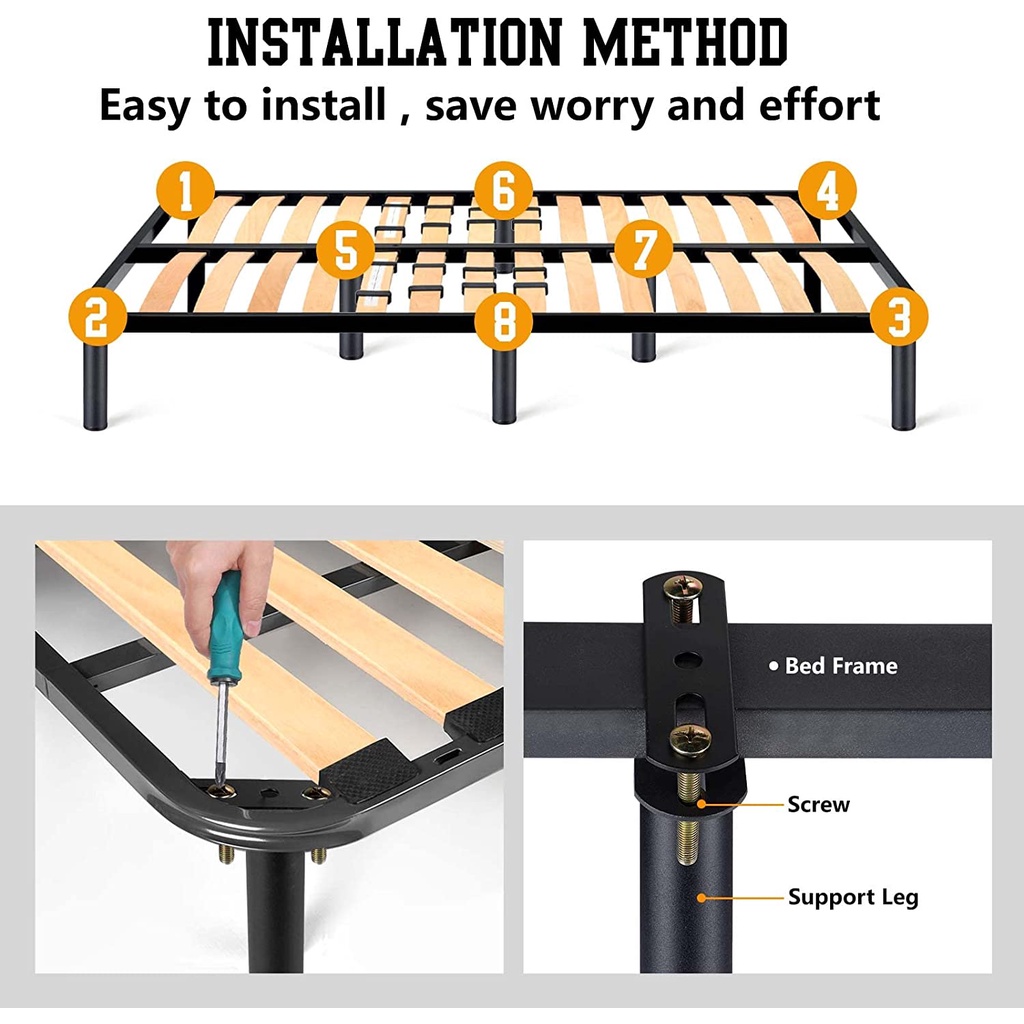 INSTALLATION METHOD

Easy to install , save worry and effort

1

6

4

5

7

2

8

3

• Bed Frame

Screw

Support Leg