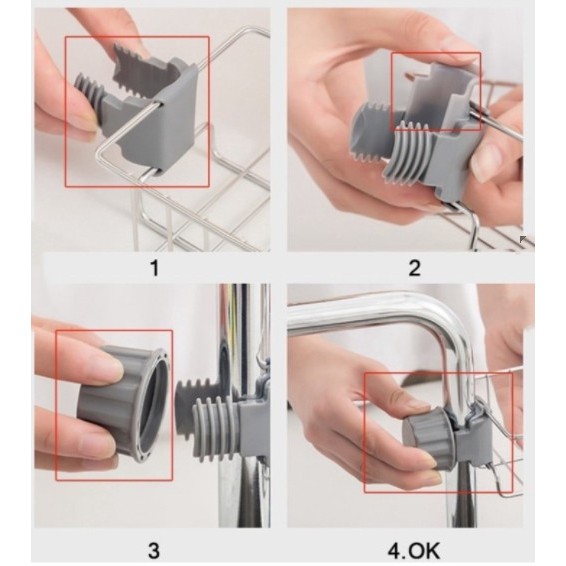 1

2

3

4.OK