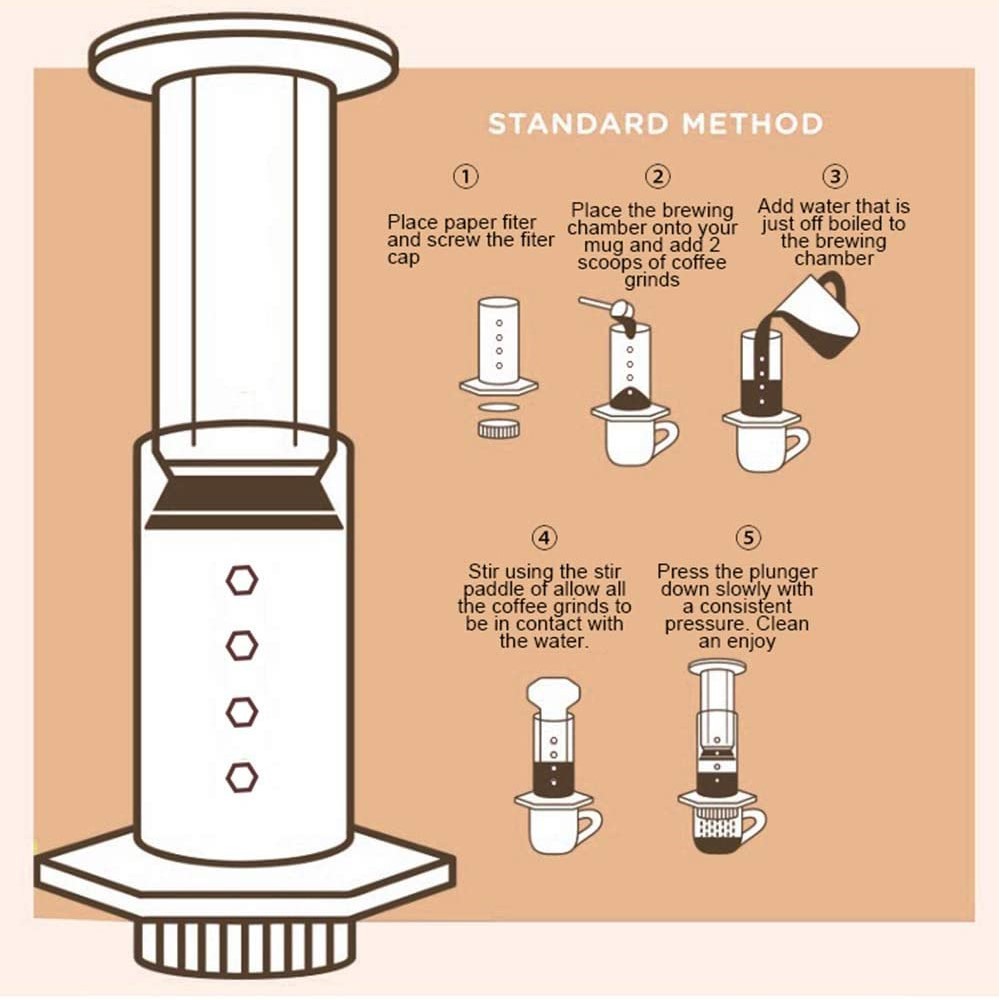 STANDARD METHOD

①
Place paper fiter and screw the fiter cap

②
Place the brewing chamber onto your mug and add 2 scoops of coffee grinds

③
Add water that is just off boiled to the brewing chamber

④
Stir using the stir paddle of allow all the coffee grinds to be in contact with the water.

⑤
Press the plunger down slowly with a consistent pressure. Clean an enjoy