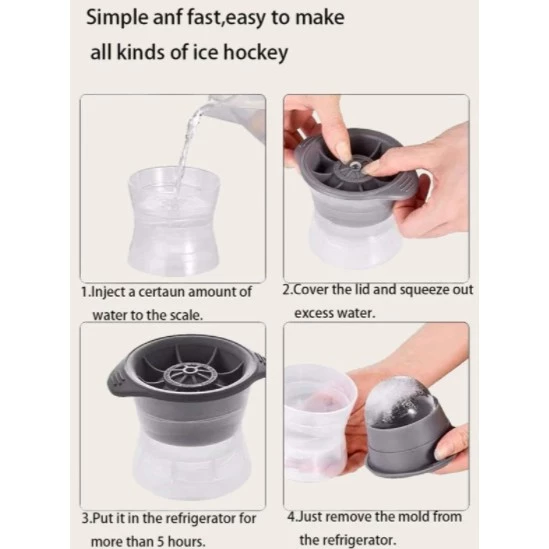 Simple anf fast,easy to make all kinds of ice hockey

1.Inject a certaun amount of water to the scale.

2.Cover the lid and squeeze out excess water.

3.Put it in the refrigerator for more than 5 hours.

4.Just remove the mold from the refrigerator.