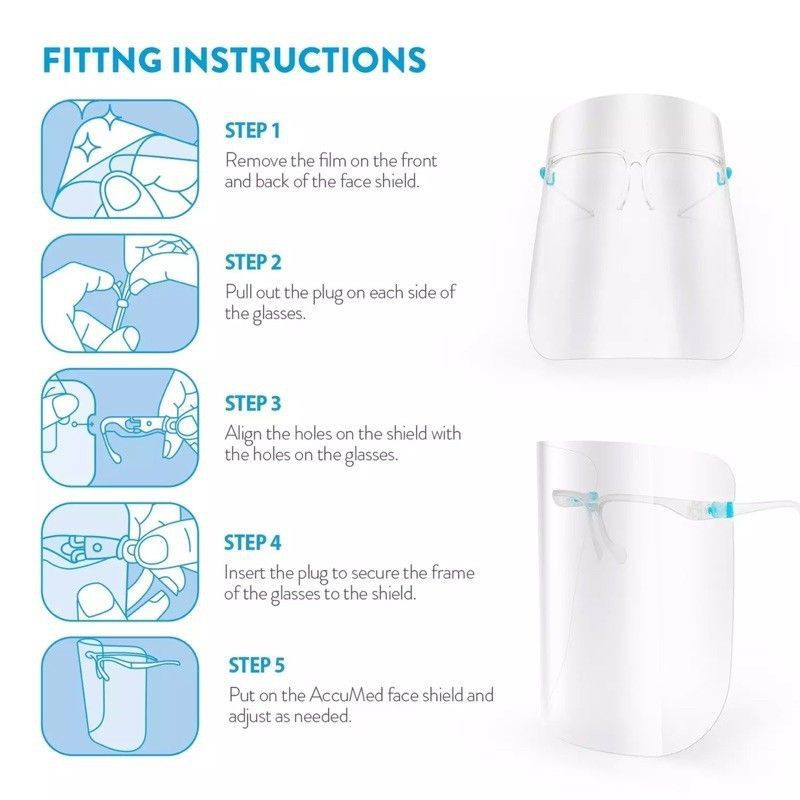 FITTNG INSTRUCTIONS

STEP 1
Remove the film on the front and back of the face shield.

STEP 2
Pull out the plug on each side of the glasses.

STEP 3
Align the holes on the shield with the holes on the glasses.

STEP 4
Insert the plug to secure the frame of the glasses to the shield.

STEP 5
Put on the AccuMed face shield and adjust as needed.