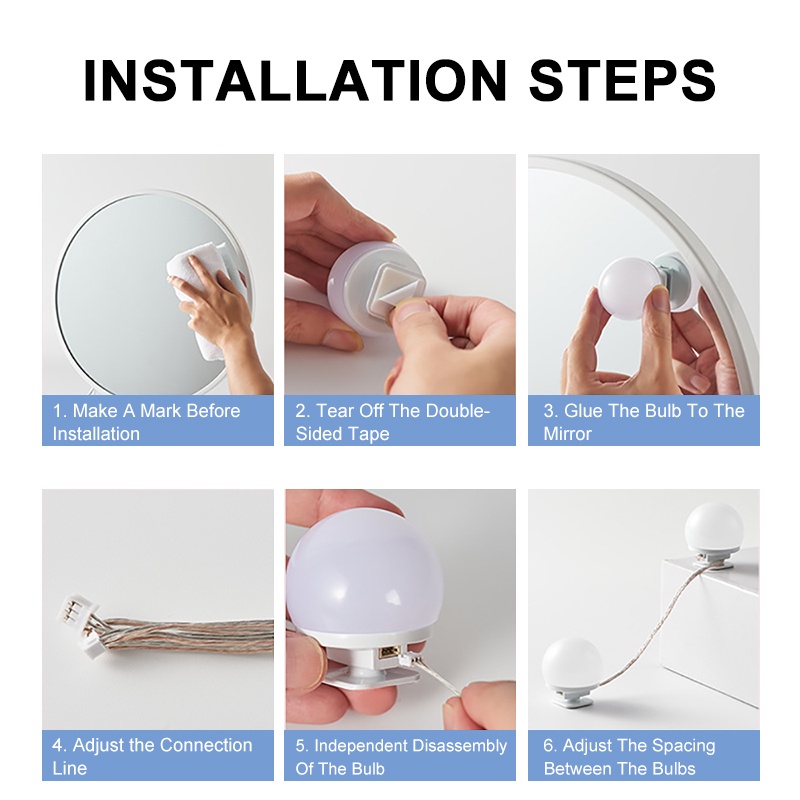 INSTALLATION STEPS

1. Make A Mark Before Installation

2. Tear Off The Double-Sided Tape

3. Glue The Bulb To The Mirror

4. Adjust the Connection Line

5. Independent Disassembly Of The Bulb

6. Adjust The Spacing Between The Bulbs