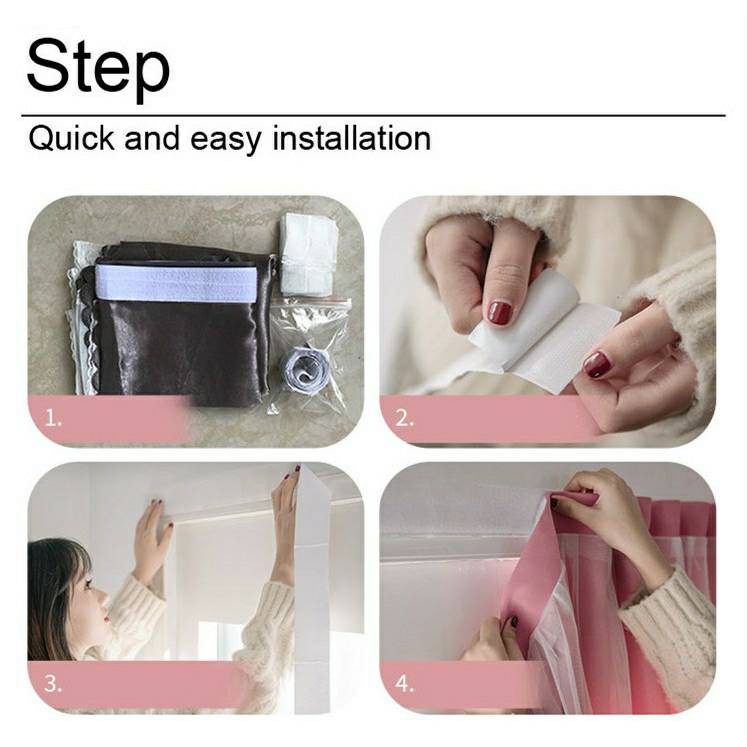 Step

Quick and easy installation

1.

2.

3.

4.