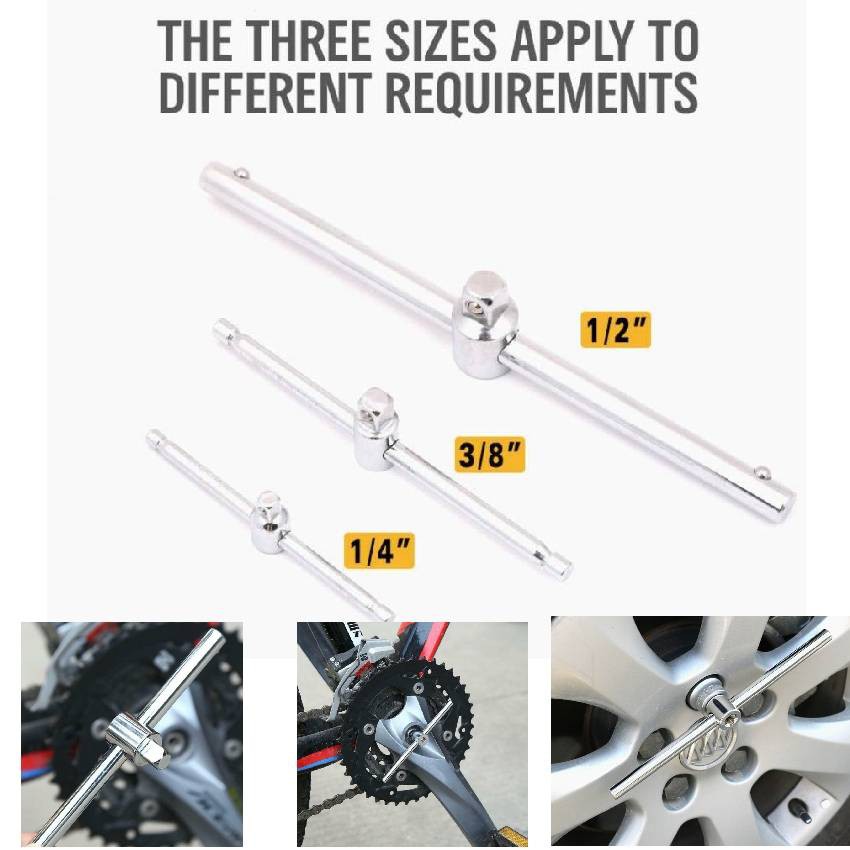 THE THREE SIZES APPLY TO DIFFERENT REQUIREMENTS

1/2"

3/8"

1/4"