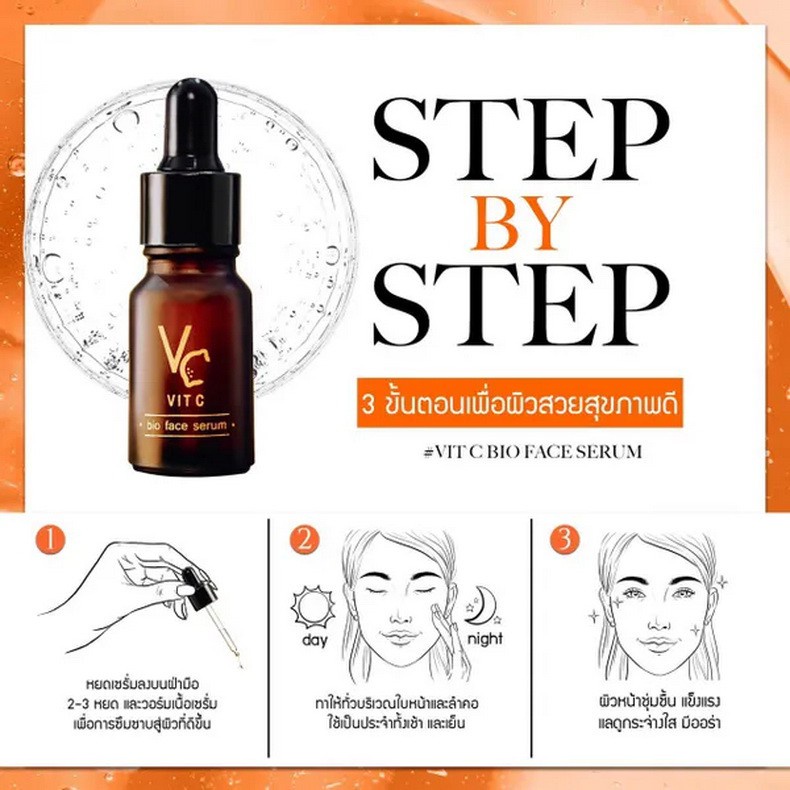 VC
VIT C
bio face serum

STEP
BY
STEP

3 ขั้นตอนเพื่อผิวสวยสุขภาพดี

#VIT C BIO FACE SERUM

1

หยดเซรั่มลงบนฝ่ามือ 2-3 หยด และวอร์มเนื้อเซรั่ม เพื่อการซึมซาบสู่ผิวที่ดีขึ้น

2

day

night

ทาให้ทั่วบริเวณใบหน้าและลำคอ ใช้เป็นประจำทั้งเช้า และเย็น

3

ผิวหน้าชุ่มชื้น แข็งแรง แลดูกระจ่างใส มีออร่า