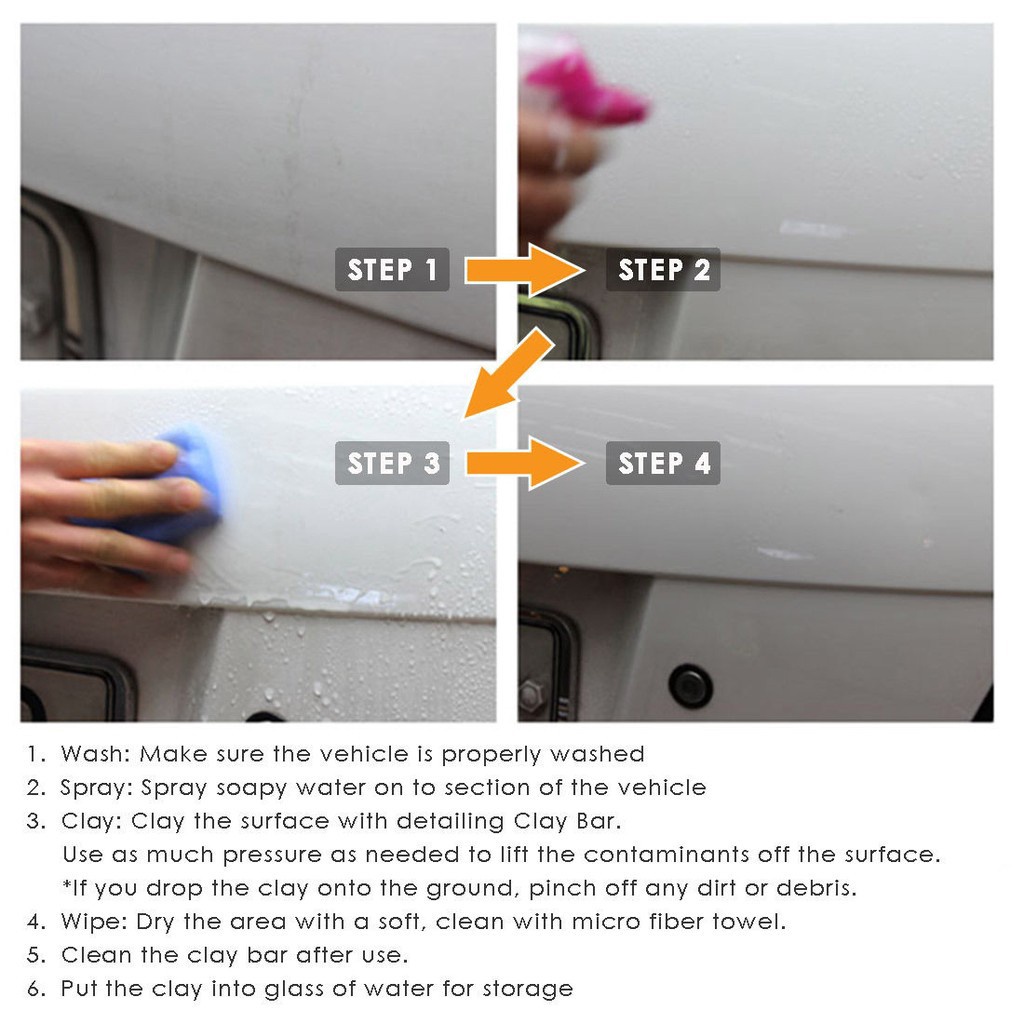 STEP 1

STEP 2

STEP 3

STEP 4

1. Wash: Make sure the vehicle is properly washed
2. Spray: Spray soapy water on to section of the vehicle
3. Clay: Clay the surface with detailing Clay Bar.
Use as much pressure as needed to lift the contaminants off the surface.
*If you drop the clay onto the ground, pinch off any dirt or debris.
4. Wipe: Dry the area with a soft, clean with micro fiber towel.
5. Clean the clay bar after use.
6. Put the clay into glass of water for storage