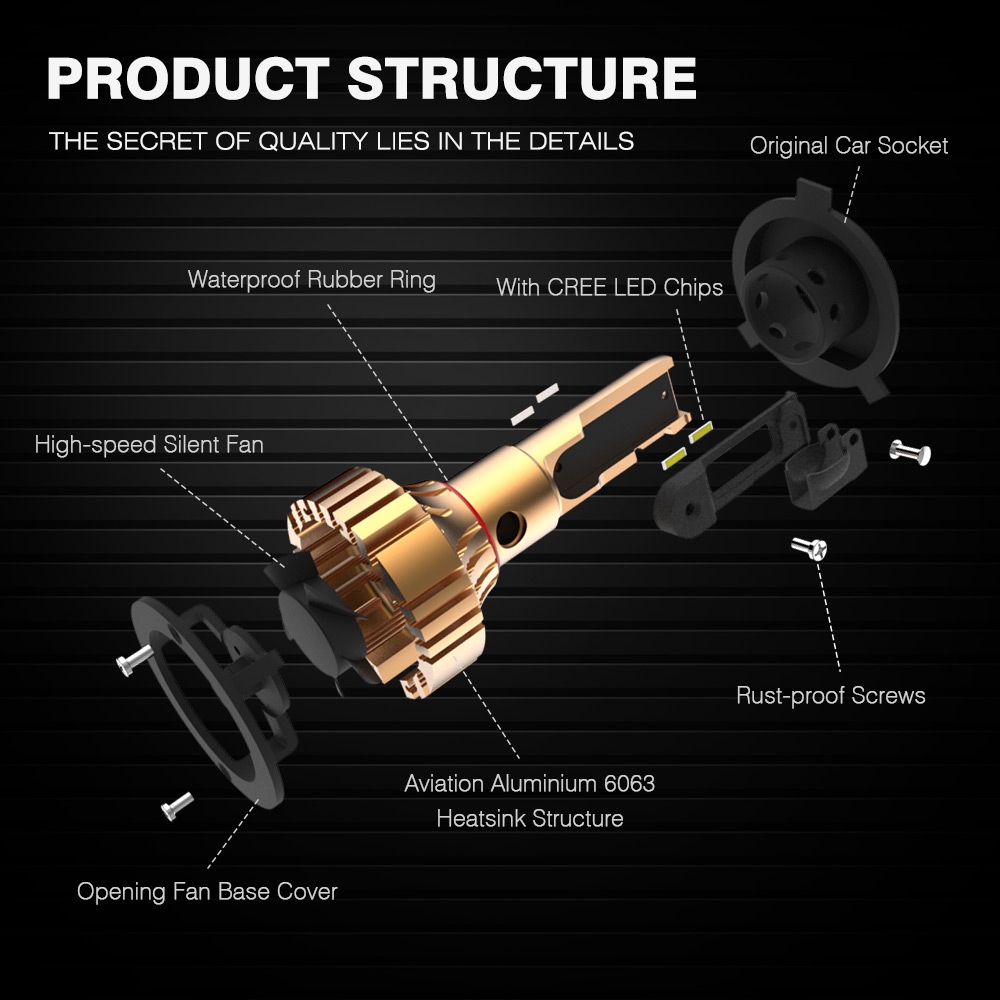 PRODUCT STRUCTURE

THE SECRET OF QUALITY LIES IN THE DETAILS

Original Car Socket

Waterproof Rubber Ring

With CREE LED Chips

High-speed Silent Fan

Rust-proof Screws

Aviation Aluminium 6063
Heatsink Structure

Opening Fan Base Cover