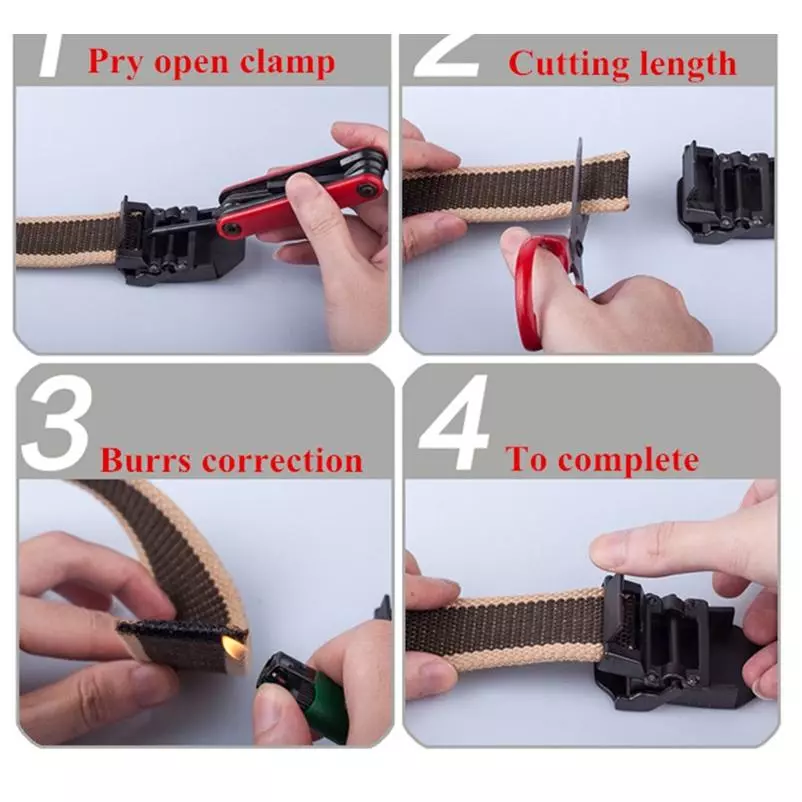 1 Pry open clamp

2 Cutting length

3 Burrs correction

4 To complete