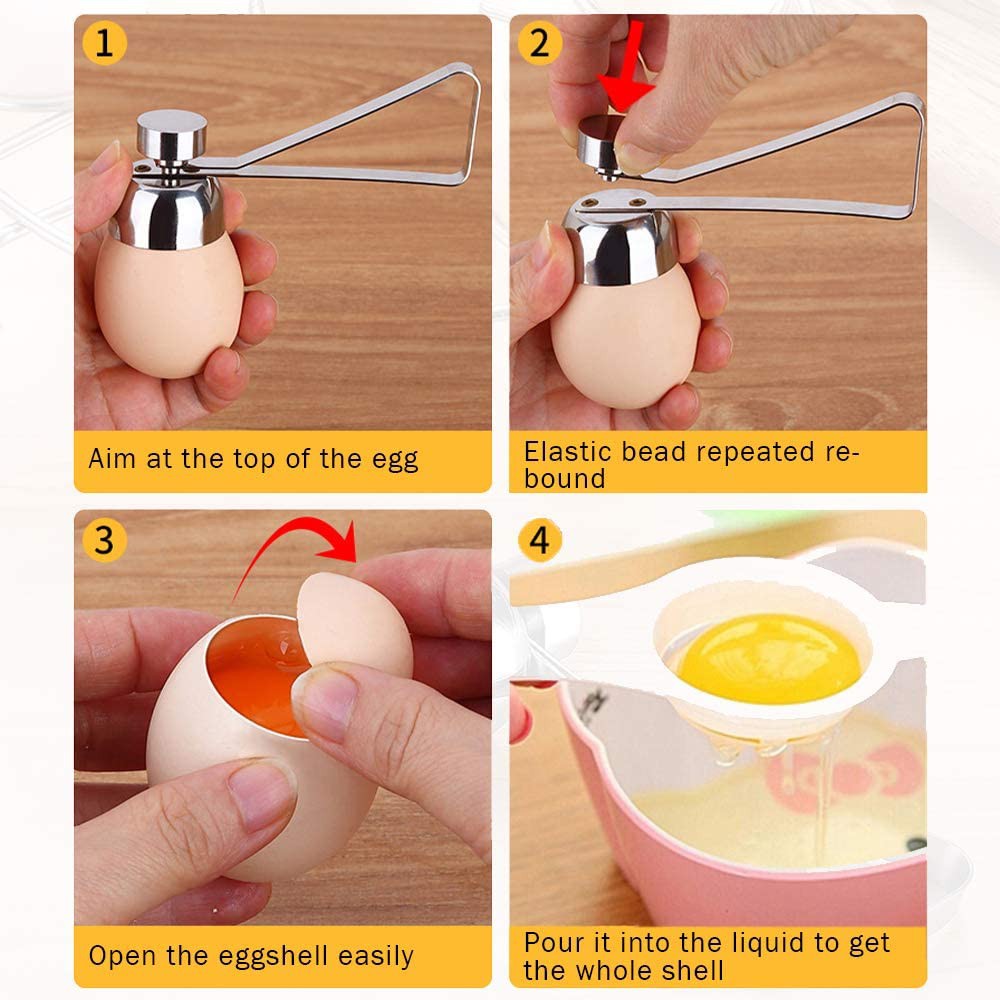 1

Aim at the top of the egg

2

Elastic bead repeated rebound

3

Open the eggshell easily

4

Pour it into the liquid to get the whole shell