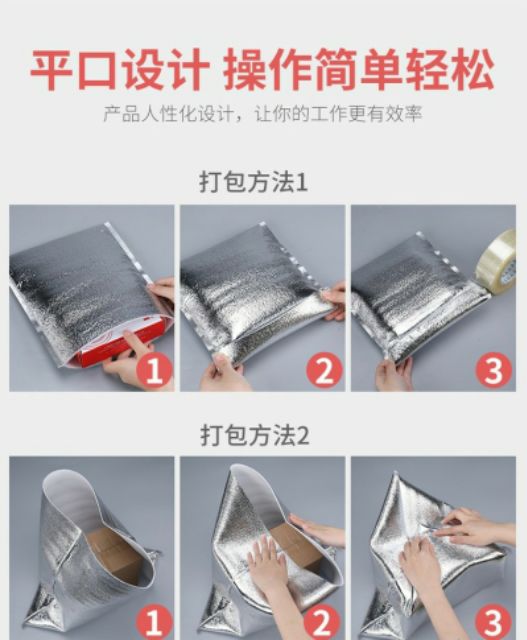 平口设计 操作简单轻松

产品人性化设计，让你的工作更有效率

打包方法1

1

2

3

打包方法2

1

2

3