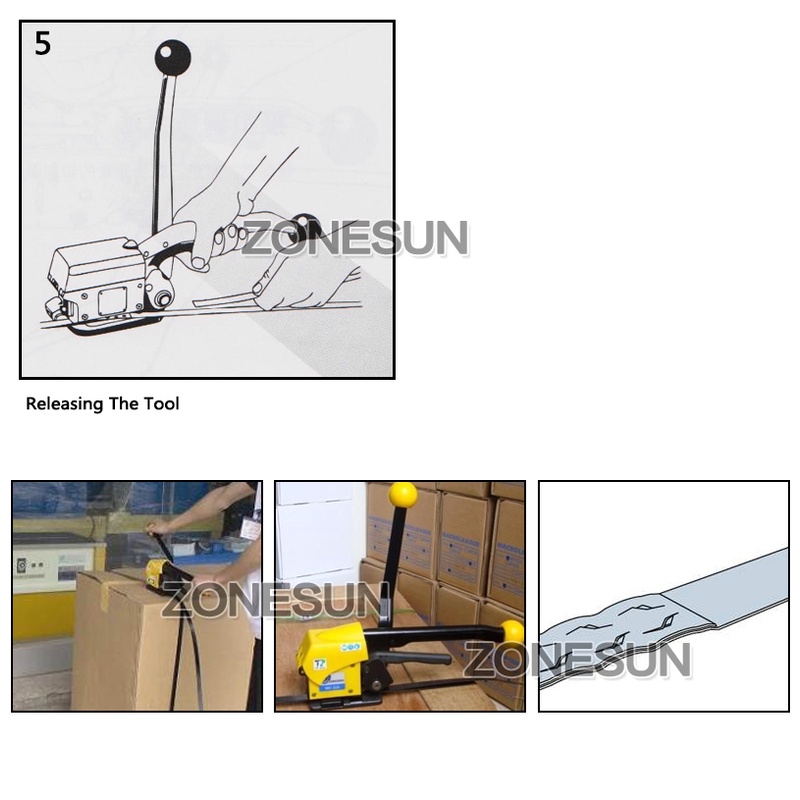 5

ZONESUN

Releasing The Tool

ZONESUN

ZONESUN