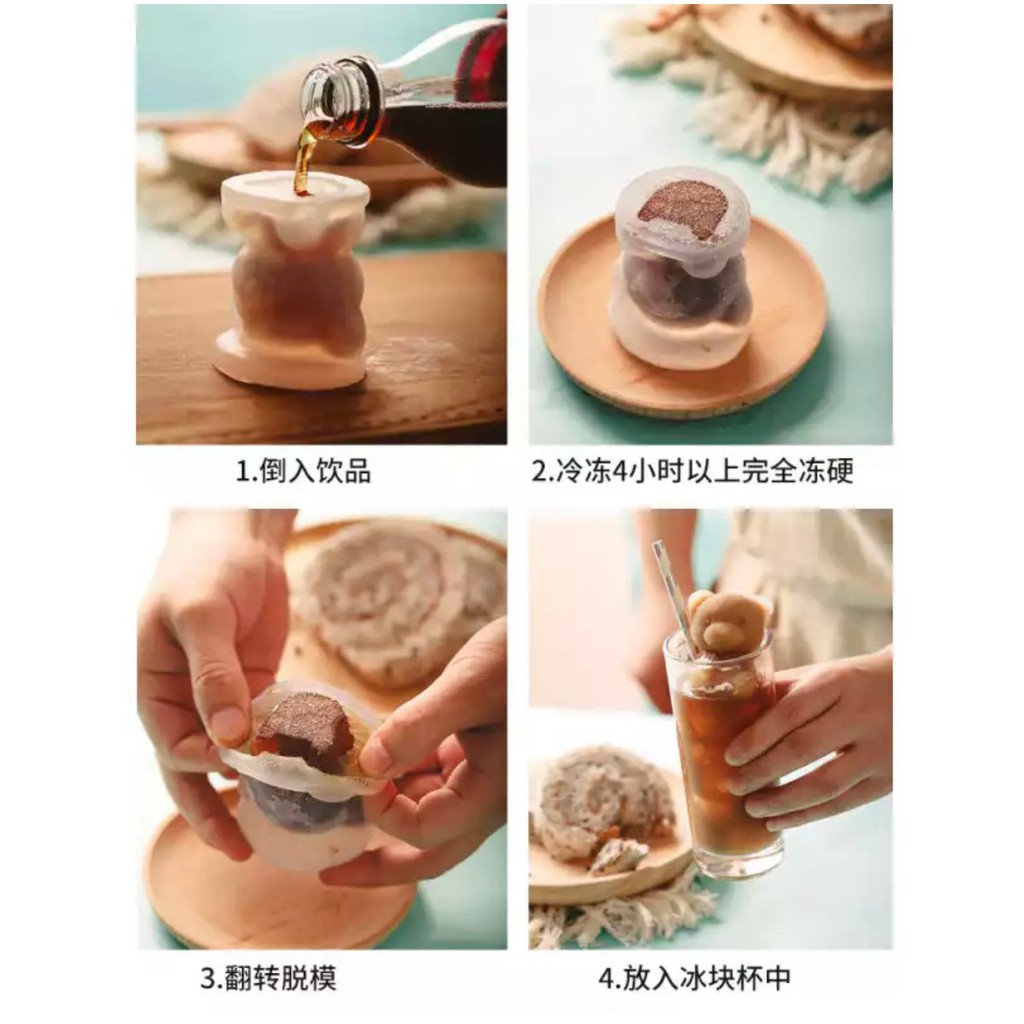 1.倒入饮品

2.冷冻4小时以上完全冻硬

3.翻转脱模

4.放入冰块杯中