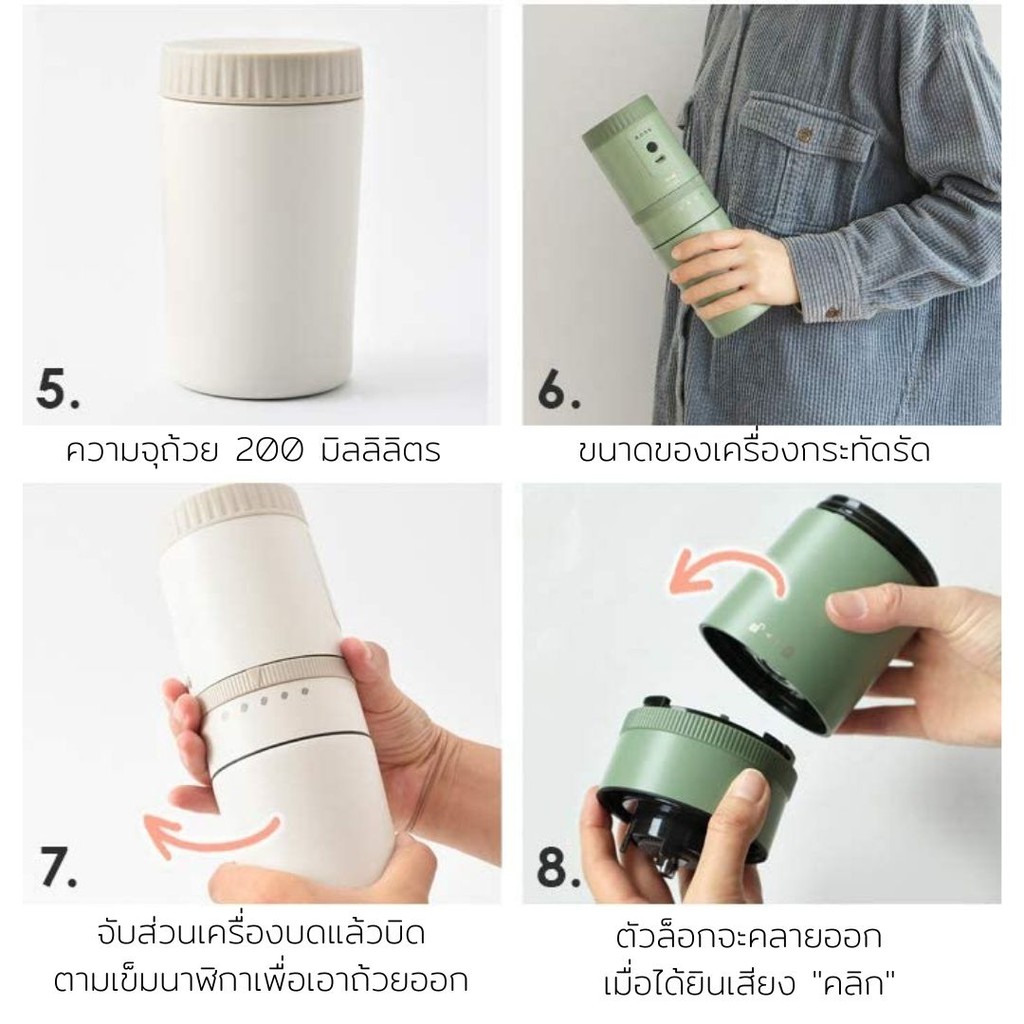 5.

ความจุถ้วย 200 มิลลิลิตร

6.

ขนาดของเครื่องกระทัดรัด

7.

จับส่วนเครื่องบดแล้วบิด ตามเข็มนาฬิกาเพื่อเอาถ้วยออก

8.

ตัวล็อกจะคลายออก เมื่อได้ยินเสียง "คลิก"