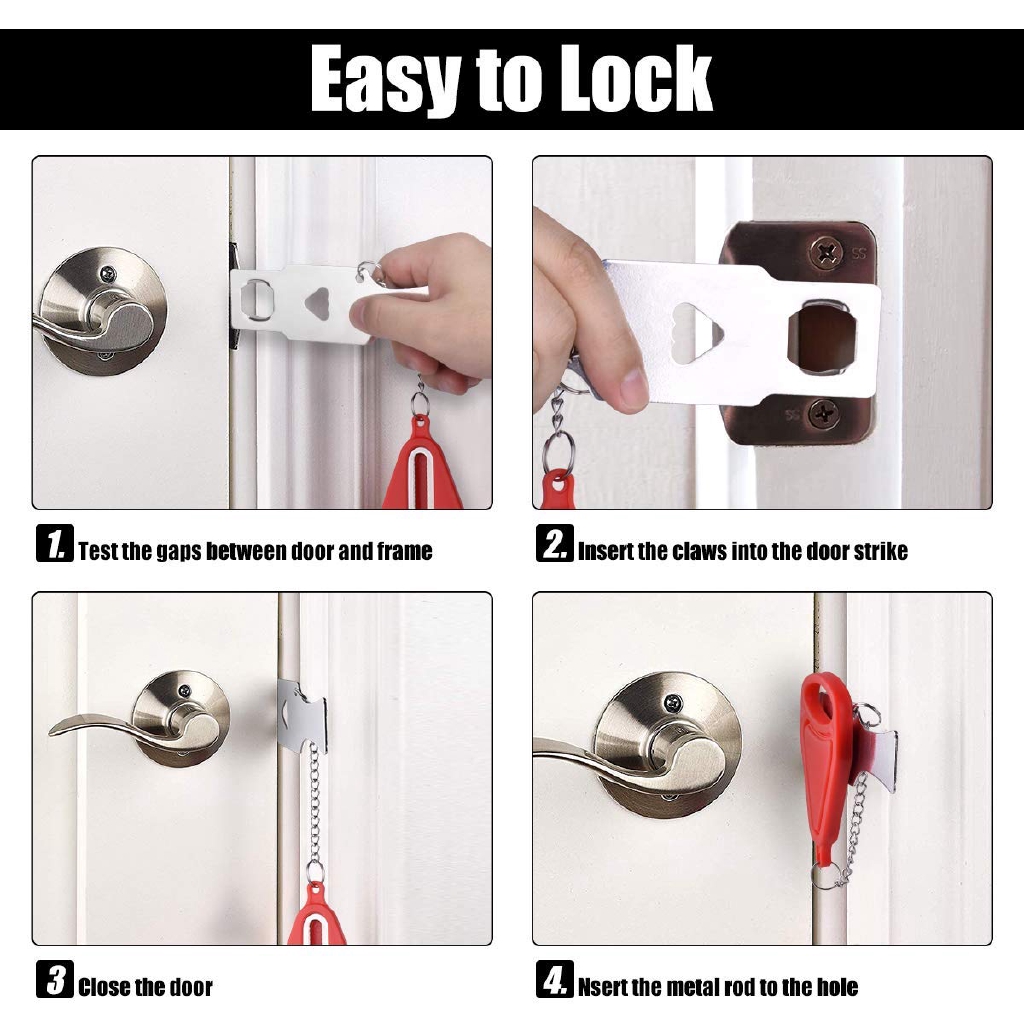 Easy to Lock

1. Test the gaps between door and frame

2. Insert the claws into the door strike

3 Close the door

4. Nsert the metal rod to the hole