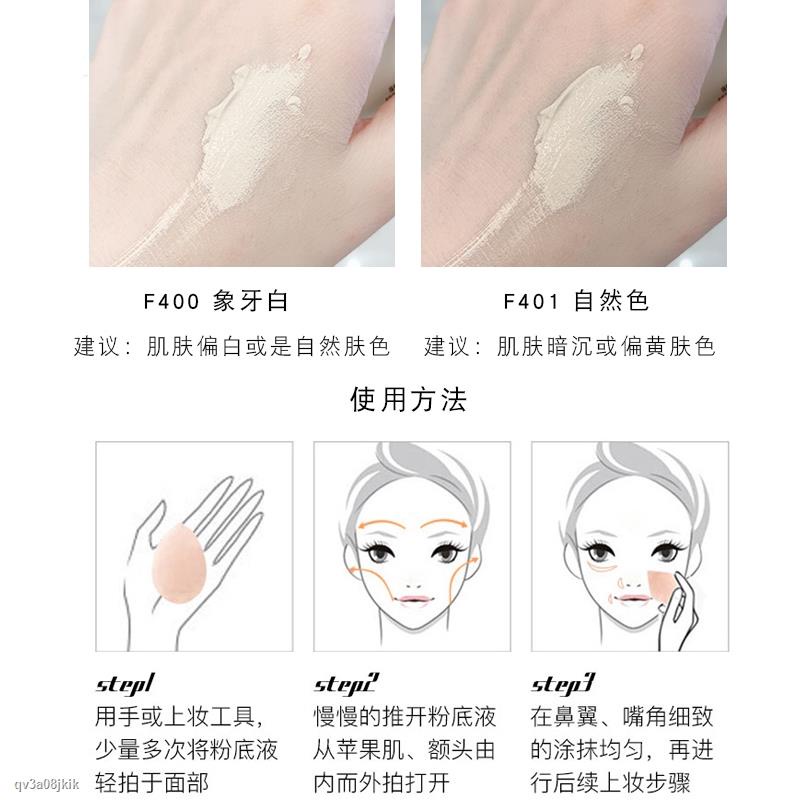 F400 象牙白

建议：肌肤偏白或是自然肤色

F401 自然色

建议：肌肤暗沉或偏黄肤色

使用方法

step1
用手或上妆工具，少量多次将粉底液轻拍于面部

step2
慢慢的推开粉底液从苹果肌、额头由内而外拍打开

step3
在鼻翼、嘴角细致的涂抹均匀，再进行后续上妆步骤

qv3a08jkik