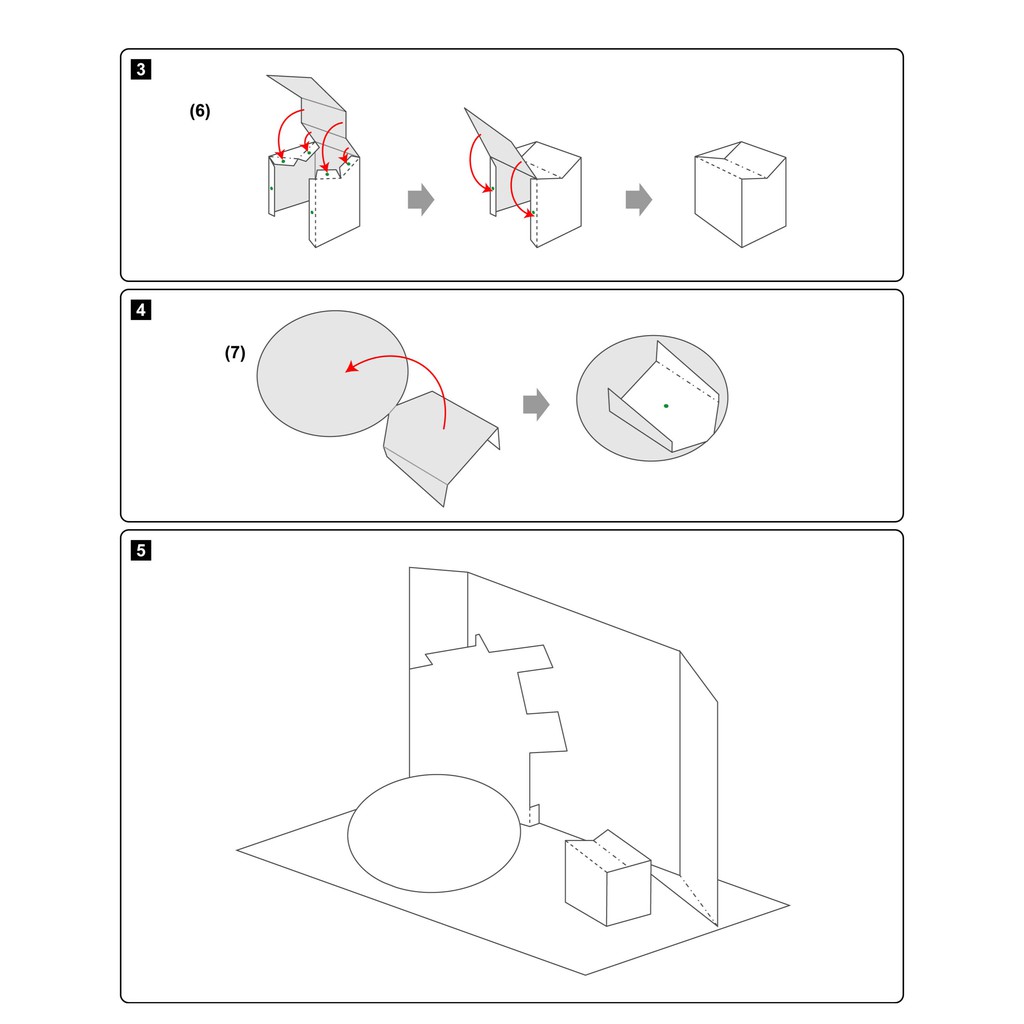 3

(6)

4

(7)

5