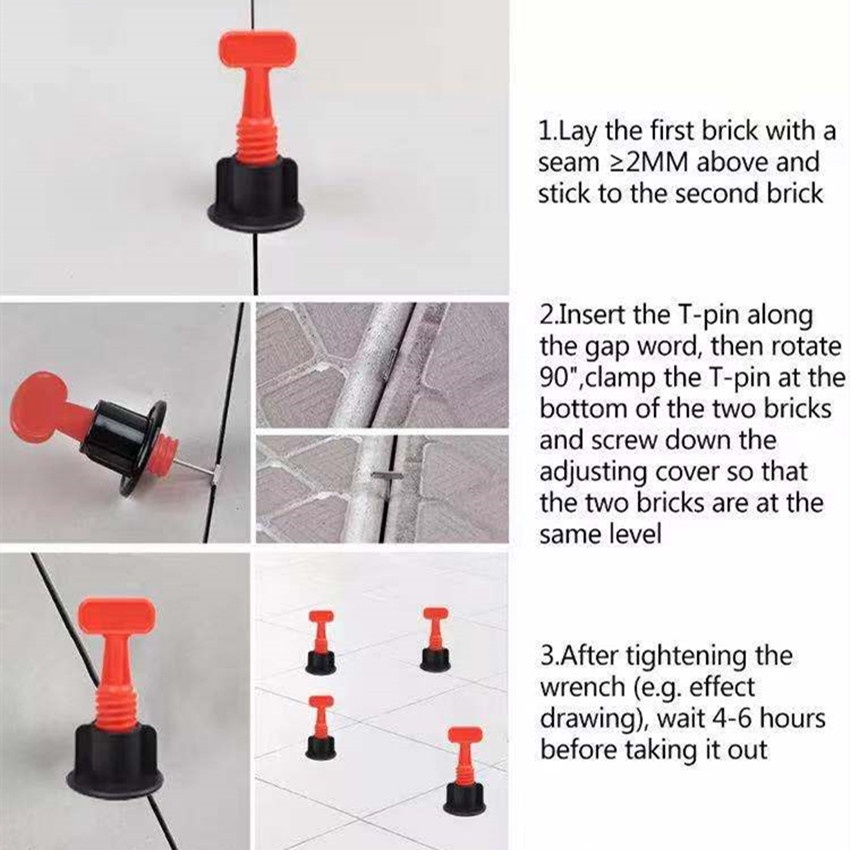 1.Lay the first brick with a seam ≥2MM above and stick to the second brick

2.Insert the T-pin along the gap word, then rotate 90",clamp the T-pin at the bottom of the two bricks and screw down the adjusting cover so that the two bricks are at the same level

3.After tightening the wrench (e.g. effect drawing), wait 4-6 hours before taking it out