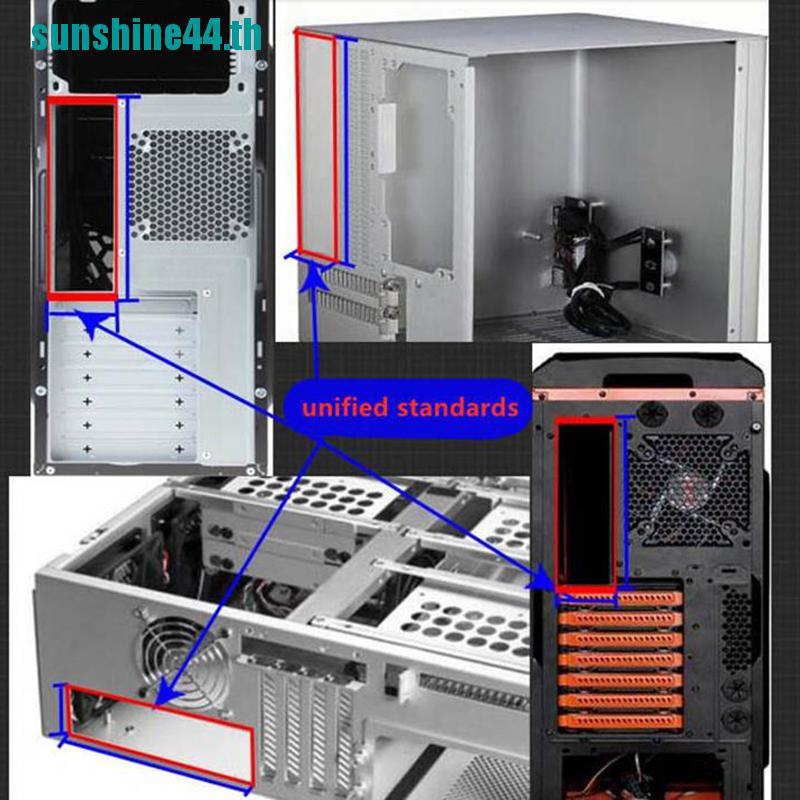 sunshine44.th

unified standards