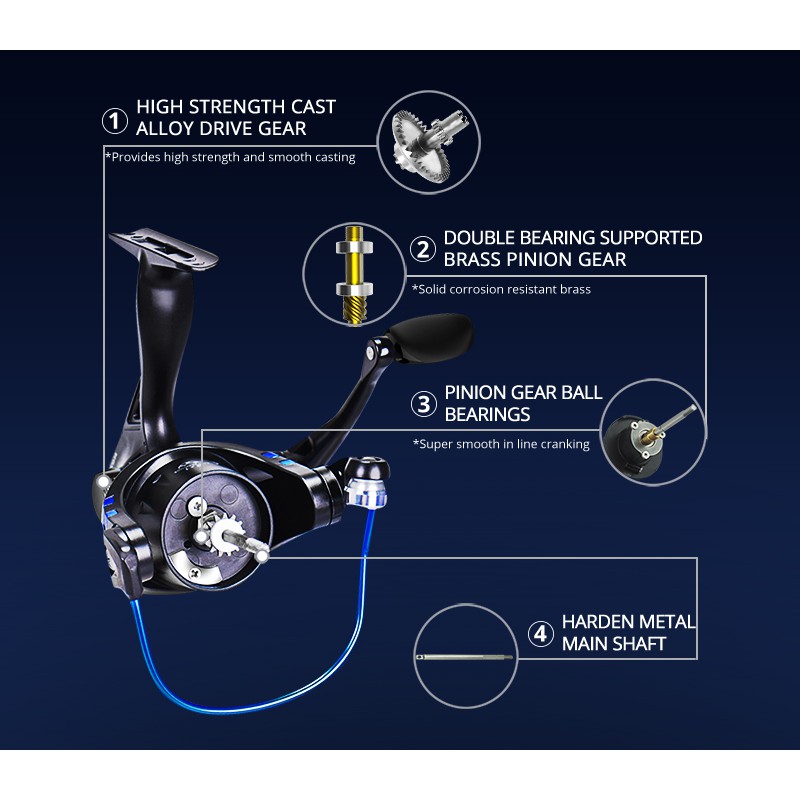 1 HIGH STRENGTH CAST ALLOY DRIVE GEAR

*Provides high strength and smooth casting

2 DOUBLE BEARING SUPPORTED BRASS PINION GEAR

*Solid corrosion resistant brass

3 PINION GEAR BALL BEARINGS

*Super smooth in line cranking

4 HARDEN METAL MAIN SHAFT