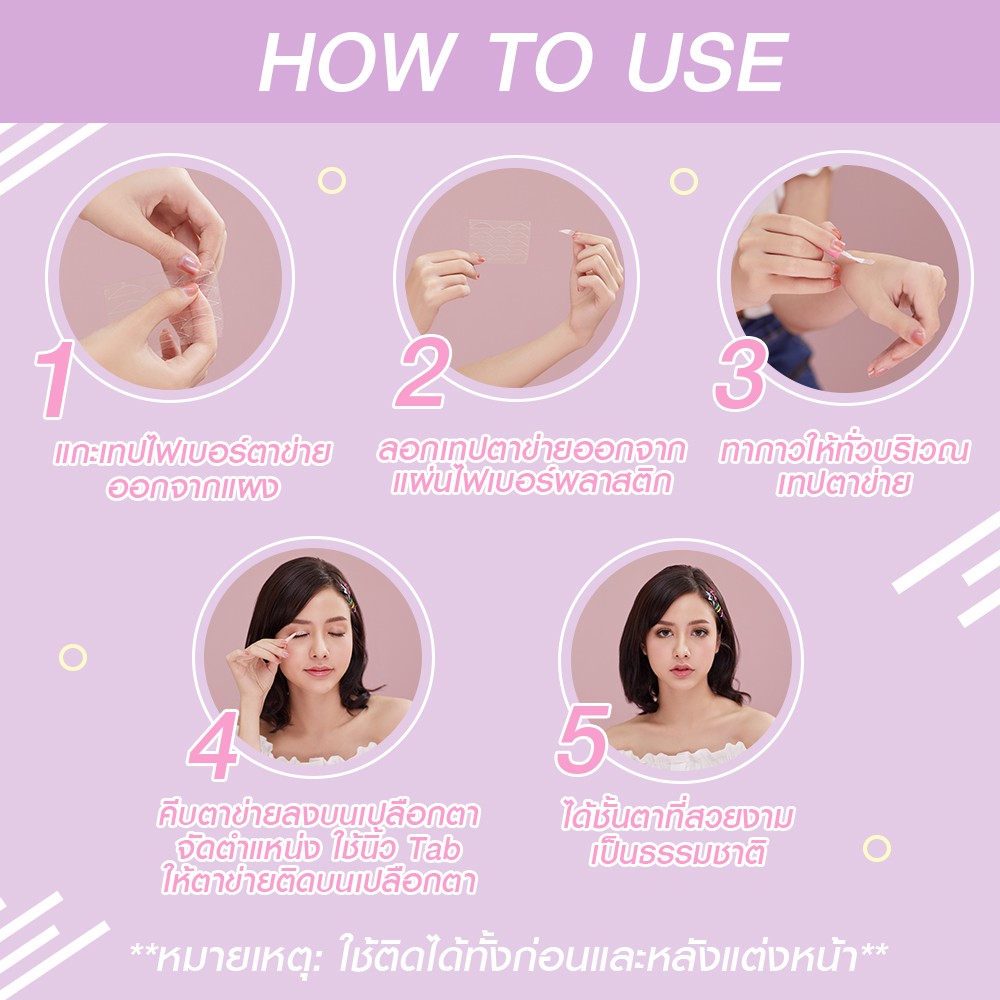 HOW TO USE

1
แกะเทปไฟเบอร์ตาข่าย ออกจากแผง

2
ลอกเทปตาข่ายออกจาก แผ่นไฟเบอร์พลาสติก

3
ทากาวให้ทั่วบริเวณ เทปตาข่าย

4
คีบตาข่ายลงบนเปลือกตา จัดตำแหน่ง ใช้นิ้ว Tab ให้ตาข่ายติดบนเปลือกตา

5
ได้ชั้นตาที่สวยงาม เป็นธรรมชาติ

**หมายเหตุ: ใช้ติดได้ทั้งก่อนและหลังแต่งหน้า**