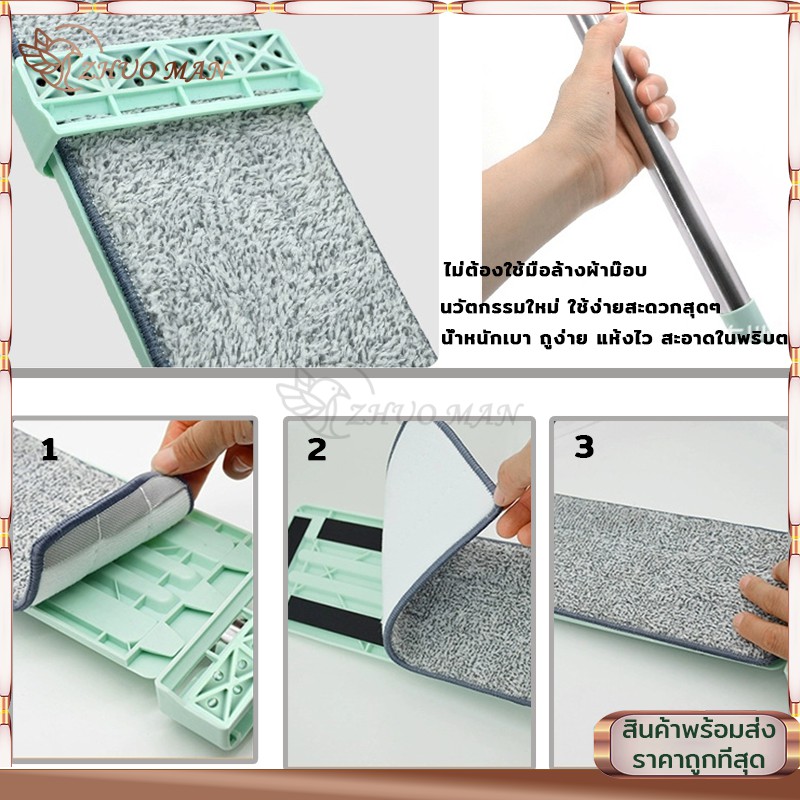 ZHUO MAN

ไม่ต้องใช้มือล้างผ้าม๊อบ

นวัตกรรมใหม่ ใช้ง่ายสะดวกสุดๆ

น้ำหนักเบา ถูง่าย แห้งไว สะอาดในพริบตา

ZHUO MAN

1

2

3

สินค้าพร้อมส่ง
ราคาถูกที่สุด