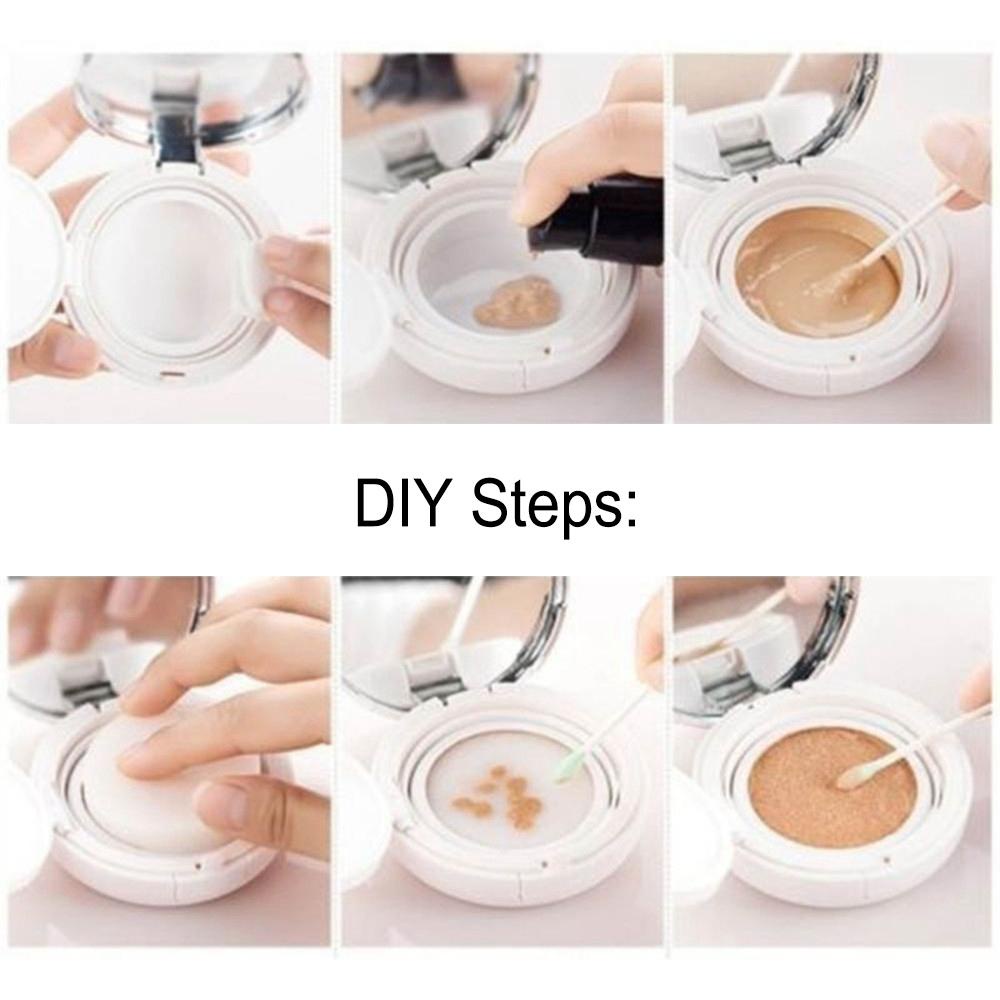 DIY Steps: